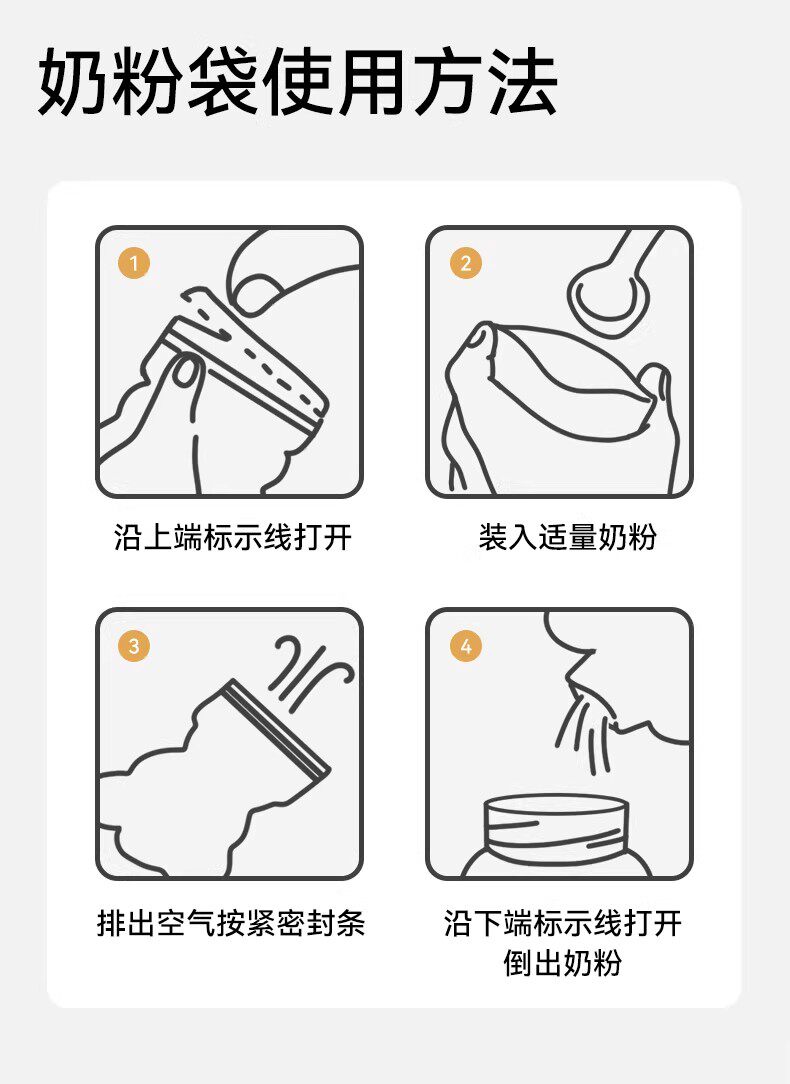 奶粉袋使用方法

1

沿上端标示线打开

2

装入适量奶粉

3

排出空气按紧密封条

4

沿下端标示线打开
倒出奶粉