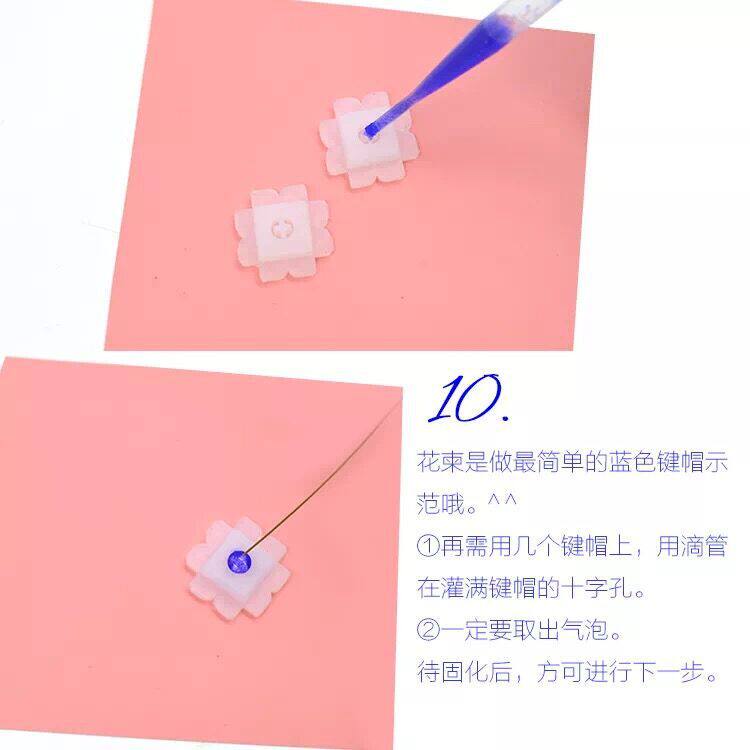 10.

花束是做最简单的蓝色键帽示范哦。^^

①再需用几个键帽上，用滴管在灌满键帽的十字孔。

②一定要取出气泡。

待固化后，方可进行下一步。