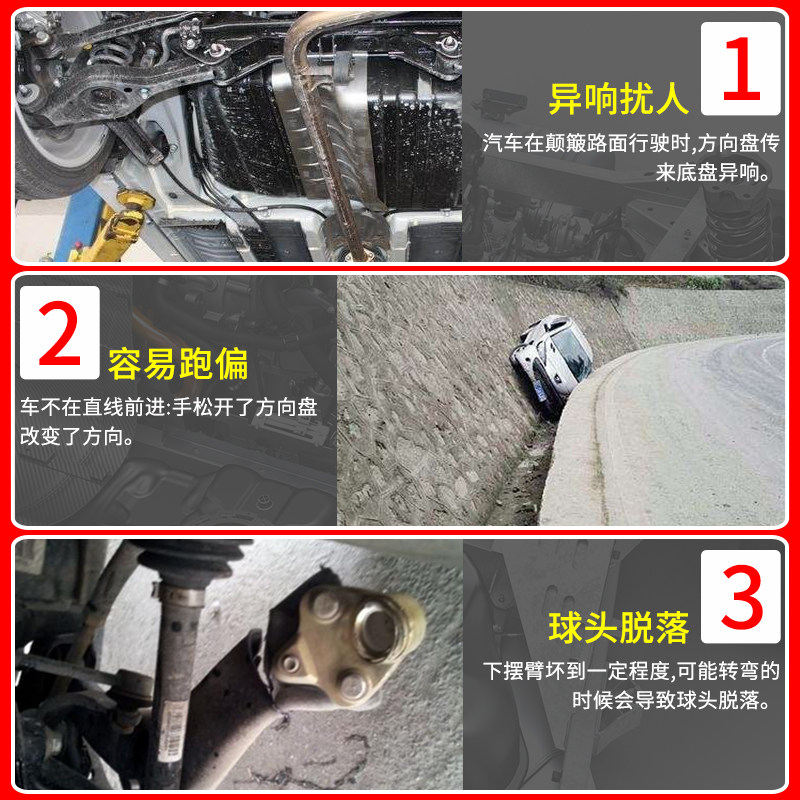 1
异响扰人
汽车在颠簸路面行驶时,方向盘传来底盘异响。

2
容易跑偏
车不在直线前进:手松开了方向盘改变了方向。

3
球头脱落
下摆臂坏到一定程度,可能转弯的时候会导致球头脱落。