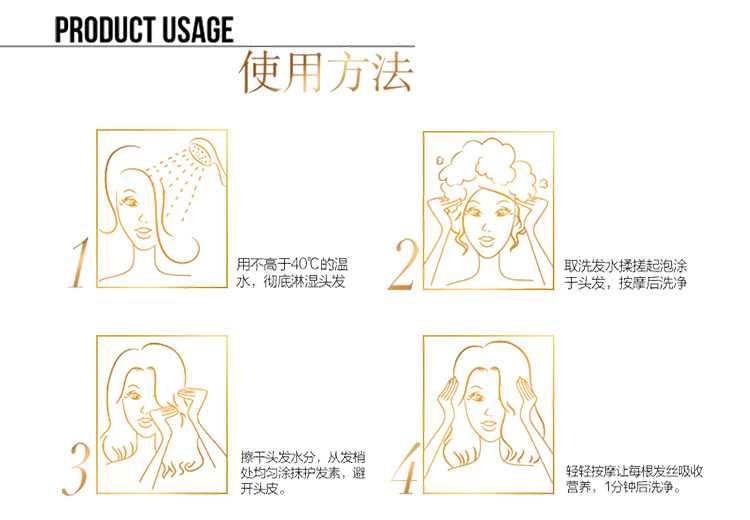 PRODUCT USAGE

使用方法

1

用不高于40℃的温水，彻底淋湿头发

2

取洗发水揉搓起泡涂于头发，按摩后洗净

3

擦干头发水分，从发梢处均匀涂抹护发素，避开头皮。

4

轻轻按摩让每根发丝吸收营养，1分钟后洗净。