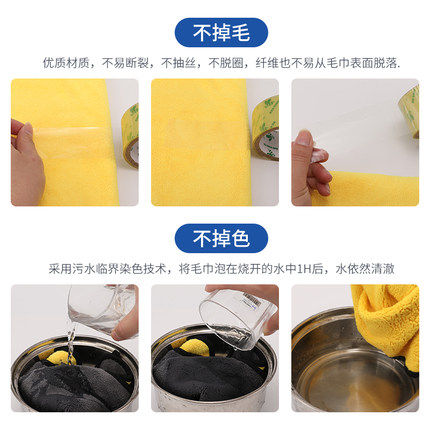 不掉毛

优质材质，不易断裂，不抽丝，不脱圈，纤维也不易从毛巾表面脱落.

不掉色

采用污水临界染色技术，将毛巾泡在烧开的水中1H后，水依然清澈