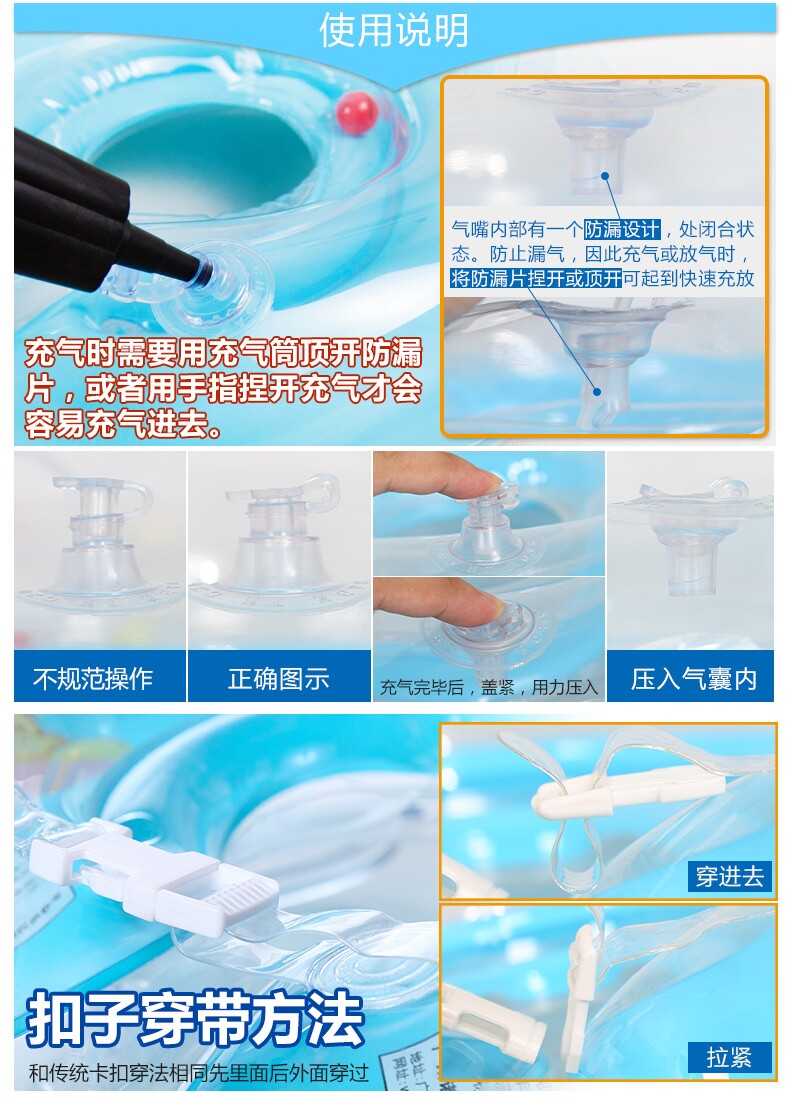 使用说明

气嘴内部有一个防漏设计，处闭合状态。防止漏气，因此充气或放气时，将防漏片捏开或顶开可起到快速充放

充气时需要用充气筒顶开防漏片，或者用手指捏开充气才会容易充气进去。

不规范操作

正确图示

充气完毕后，盖紧，用力压入

压入气囊内

穿进去

拉紧

扣子穿带方法

和传统卡扣穿法相同先里面后外面穿过