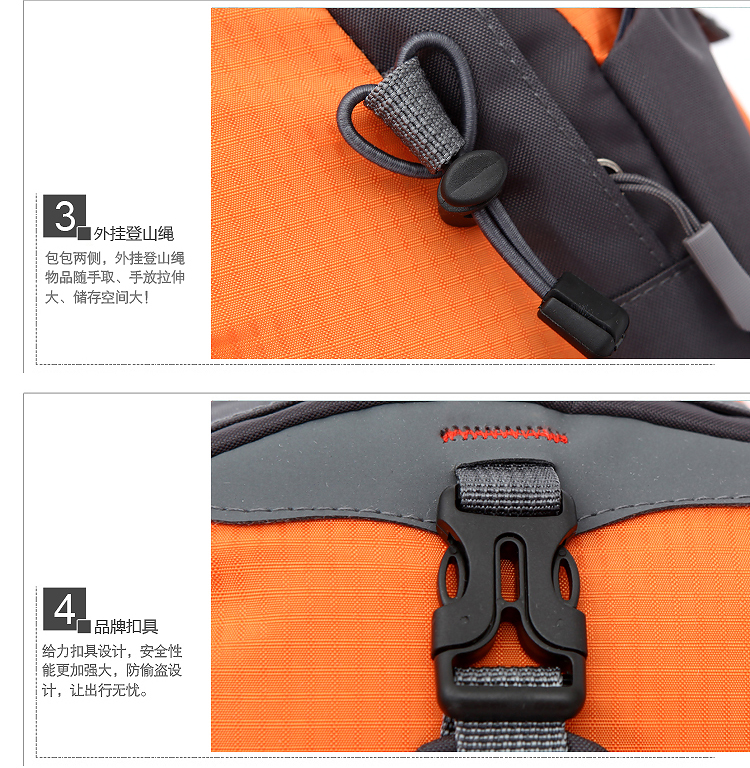 3 外挂登山绳

包包两侧，外挂登山绳物品随手取、手放拉伸大、储存空间大！

4 品牌扣具

给力扣具设计，安全性能更加强大，防偷盗设计，让出行无忧。