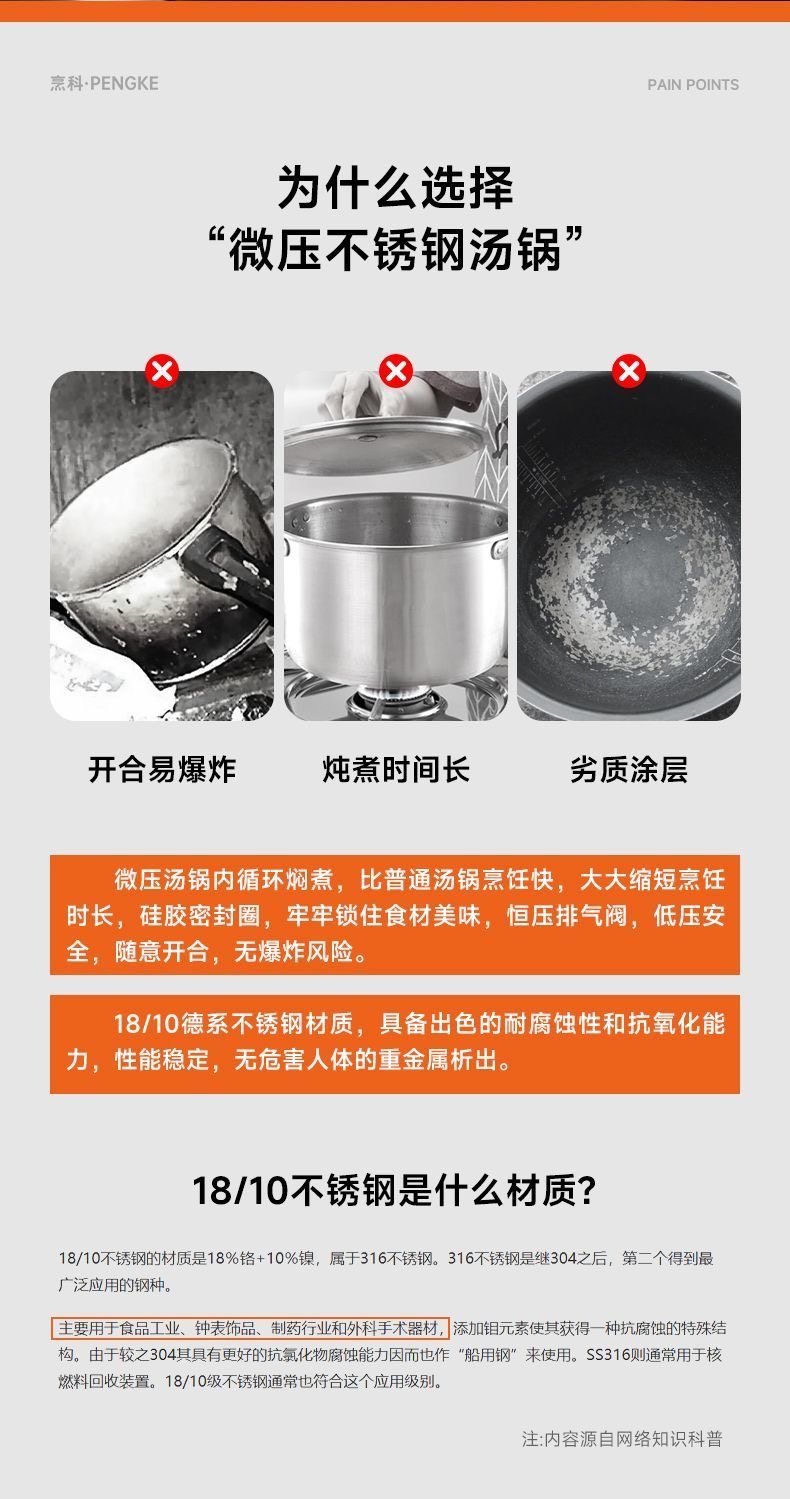 烹科·PENGKE

PAIN POINTS

为什么选择
“微压不锈钢汤锅”

开合易爆炸

炖煮时间长

劣质涂层

微压汤锅内循环焖煮，比普通汤锅烹饪快，大大缩短烹饪时长，硅胶密封圈，牢牢锁住食材美味，恒压排气阀，低压安全，随意开合，无爆炸风险。

18/10德系不锈钢材质，具备出色的耐腐蚀性和抗氧化能力，性能稳定，无危害人体的重金属析出。

18/10不锈钢是什么材质?

18/10不锈钢的材质是18%铬+10%镍，属于316不锈钢。316不锈钢是继304之后，第二个得到最广泛应用的钢种。

主要用于食品工业、钟表饰品、制药行业和外科手术器材，添加钼元素使其获得一种抗腐蚀的特殊结构。由于较之304其具有更好的抗氯化物腐蚀能力因而也作“船用钢”来使用。SS316则通常用于核燃料回收装置。18/10级不锈钢通常也符合这个应用级别。

注:内容源自网络知识科普