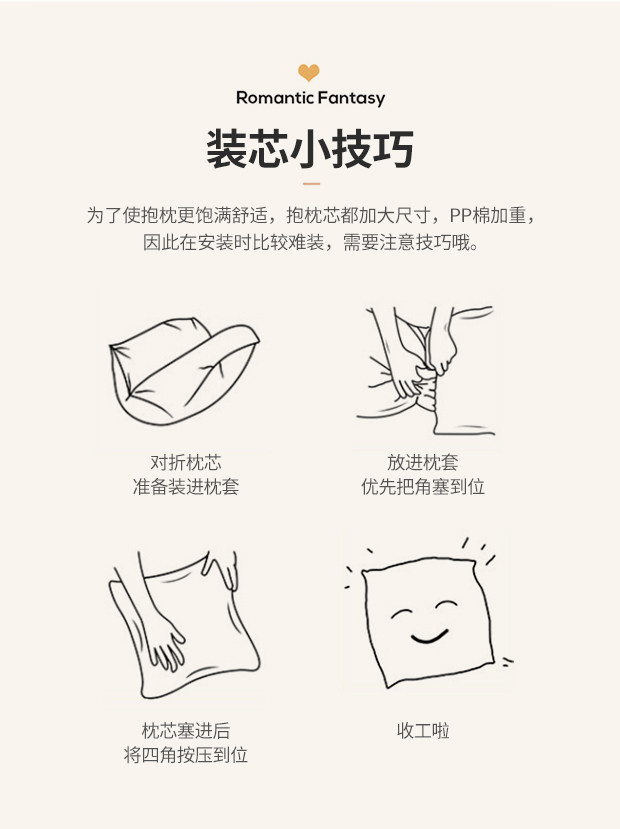 Romantic Fantasy

装芯小技巧

为了使抱枕更饱满舒适，抱枕芯都加大尺寸，PP棉加重，因此在安装时比较难装，需要注意技巧哦。

对折枕芯
准备装进枕套

放进枕套
优先把角塞到位

枕芯塞进后
将四角按压到位

收工啦