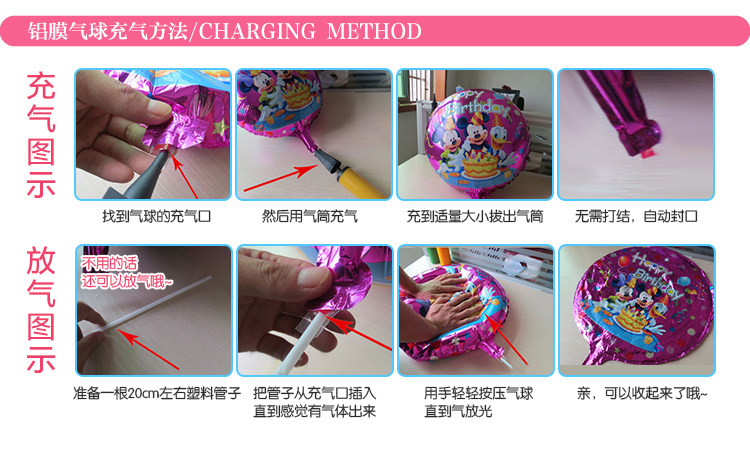 铝膜气球充气方法/CHARGING METHOD

充气图示

找到气球的充气口

然后用气筒充气

Happy Birthday

充到适量大小拔出气筒

无需打结，自动封口

放气图示

不用的话
还可以放气哦~

准备一根20cm左右塑料管子

把管子从充气口插入
直到感觉有气体出来

用手轻轻按压气球
直到气放光

Happy Birthday

亲，可以收起来了哦~