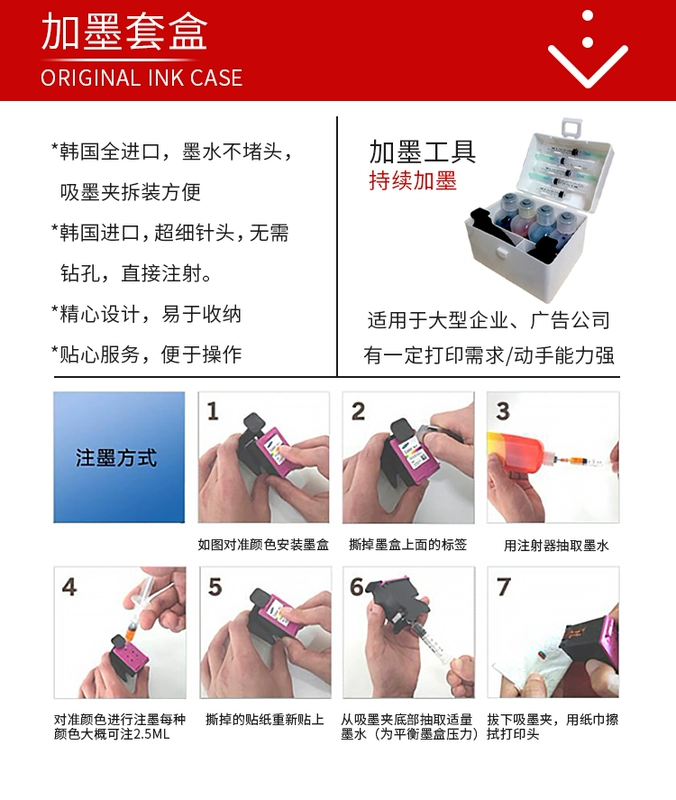 加墨套盒
ORIGINAL INK CASE

*韩国全进口，墨水不堵头，吸墨夹拆装方便

*韩国进口，超细针头，无需钻孔，直接注射。

*精心设计，易于收纳

*贴心服务，便于操作

加墨工具
持续加墨

适用于大型企业、广告公司
有一定打印需求/动手能力强

注墨方式

1
如图对准颜色安装墨盒

2
撕掉墨盒上面的标签

3
用注射器抽取墨水

4
对准颜色进行注墨每种颜色大概可注2.5ML

5
撕掉的贴纸重新贴上

6
从吸墨夹底部抽取适量墨水（为平衡墨盒压力）

7
拔下吸墨夹，用纸巾擦拭打印头