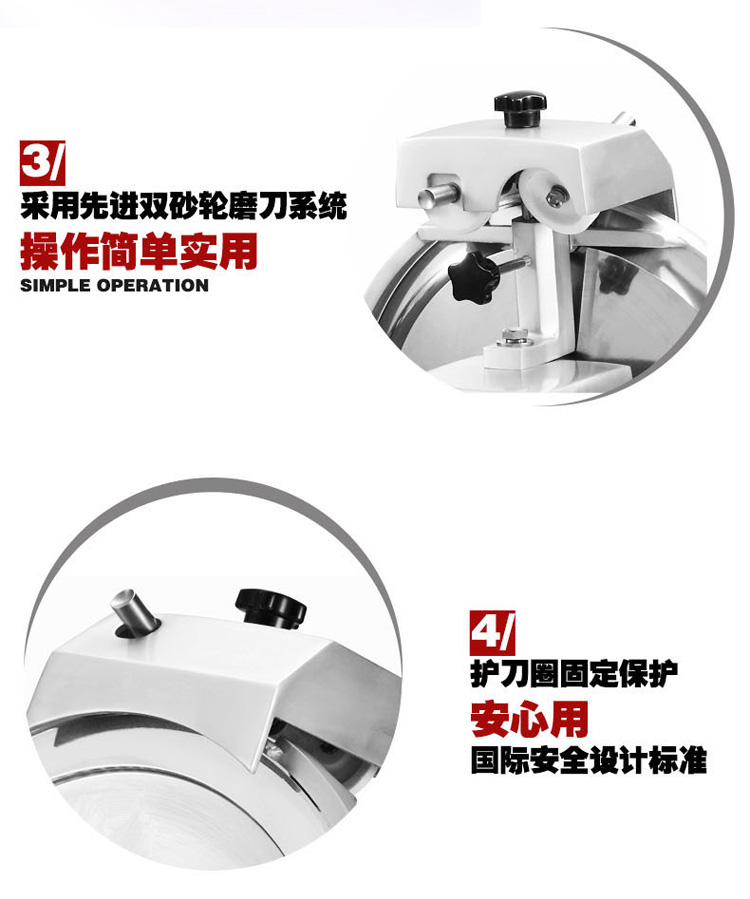 3/
采用先进双砂轮磨刀系统
操作简单实用
SIMPLE OPERATION

4/
护刀圈固定保护
安心用
国际安全设计标准