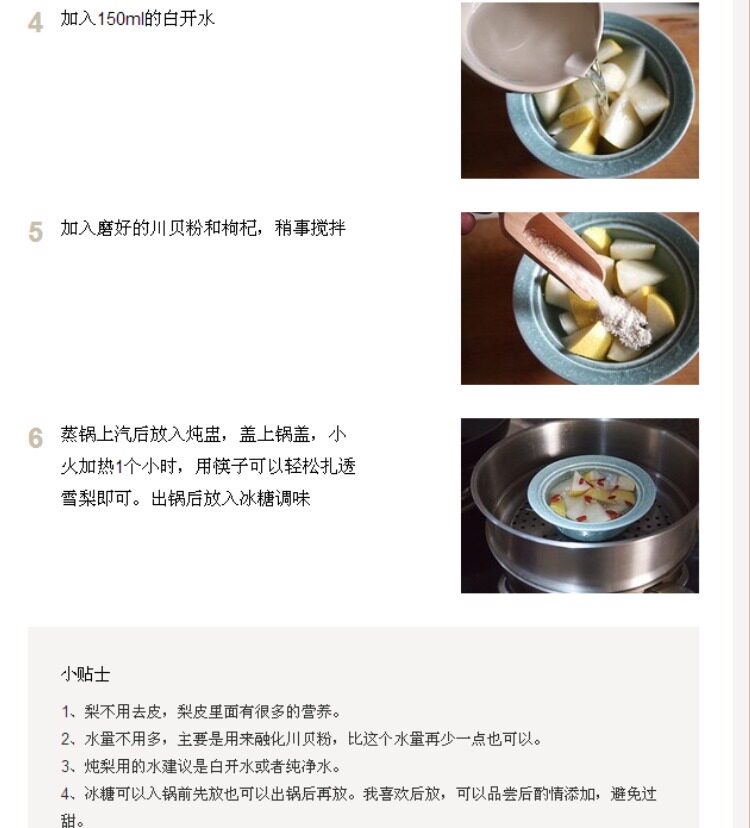 4 加入150ml的白开水

5 加入磨好的川贝粉和枸杞，稍事搅拌

6 蒸锅上汽后放入炖盅，盖上锅盖，小火加热1个小时，用筷子可以轻松扎透雪梨即可。出锅后放入冰糖调味

小贴士

1、梨不用去皮，梨皮里面有很多的营养。

2、水量不用多，主要是用来融化川贝粉，比这个水量再少一点也可以。

3、炖梨用的水建议是白开水或者纯净水。

4、冰糖可以入锅前先放也可以出锅后再放。我喜欢后放，可以品尝后酌情添加，避免过甜。