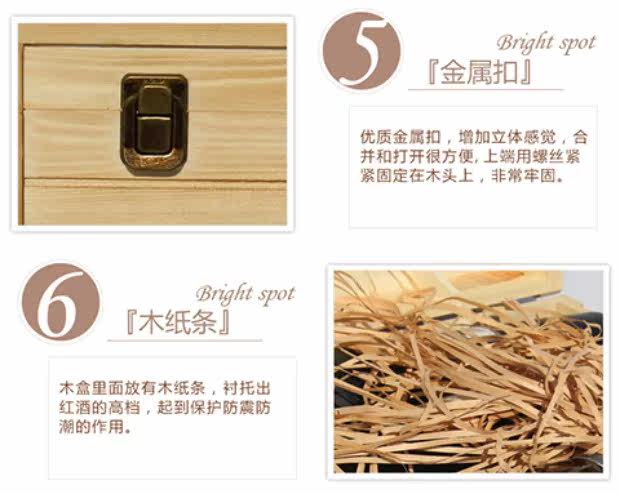 5

Bright spot

『金属扣』

优质金属扣，增加立体感觉，合并和打开很方便，上端用螺丝紧紧固定在木头上，非常牢固。

6

Bright spot

『木纸条』

木盒里面放有木纸条，衬托出红酒的高档，起到保护防震防潮的作用。