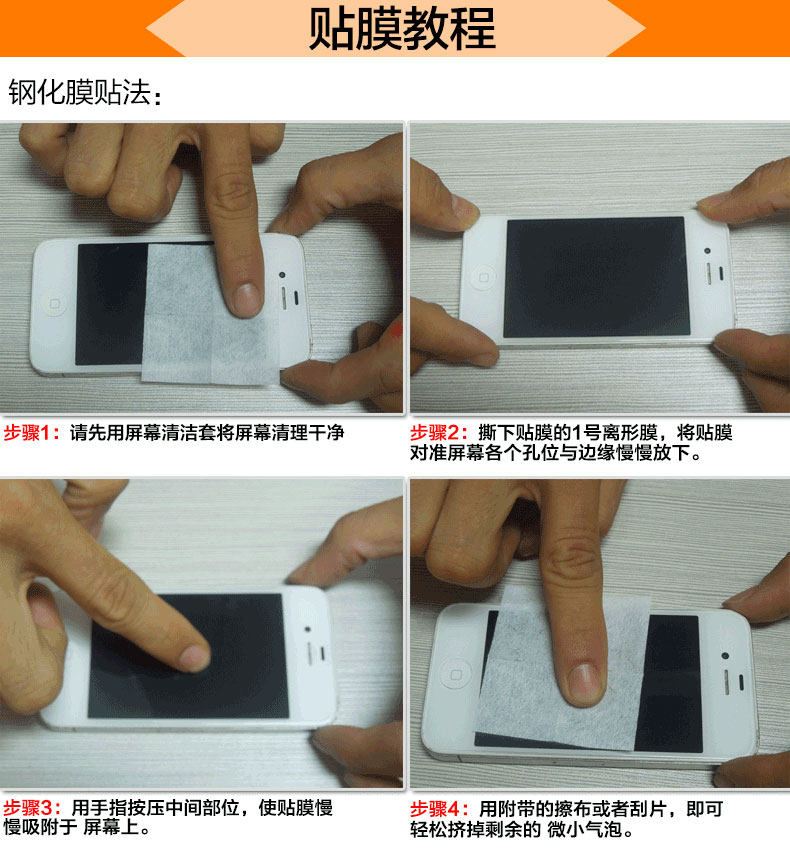 贴膜教程

钢化膜贴法：

步骤1：请先用屏幕清洁套将屏幕清理干净

步骤2：撕下贴膜的1号离形膜，将贴膜对准屏幕各个孔位与边缘慢慢放下。

步骤3：用手指按压中间部位，使贴膜慢慢吸附于 屏幕上。

步骤4：用附带的擦布或者刮片，即可轻松挤掉剩余的 微小气泡。