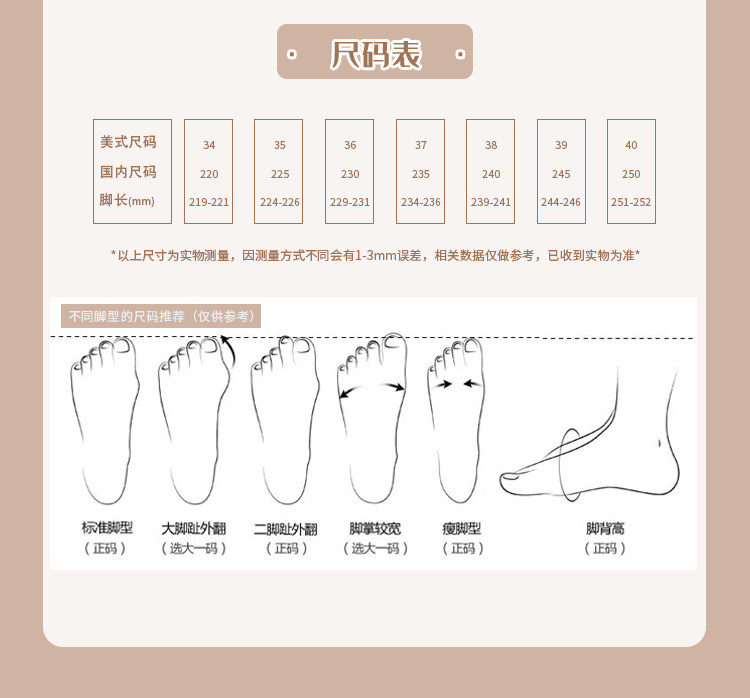 尺码表

| 美式尺码 | 34 | 35 | 36 | 37 | 38 | 39 | 40 |
|---|---|---|---|---|---|---|---|
| 国内尺码 | 220 | 225 | 230 | 235 | 240 | 245 | 250 |
| 脚长(mm) | 219-221 | 224-226 | 229-231 | 234-236 | 239-241 | 244-246 | 251-252 |

*以上尺寸为实物测量，因测量方式不同会有1-3mm误差，相关数据仅做参考，已收到实物为准*

不同脚型的尺码推荐（仅供参考）

标准脚型
（正码）

大脚趾外翻
（选大一码）

二脚趾外翻
（正码）

脚掌较宽
（选大一码）

瘦脚型
（正码）

脚背高
（正码）