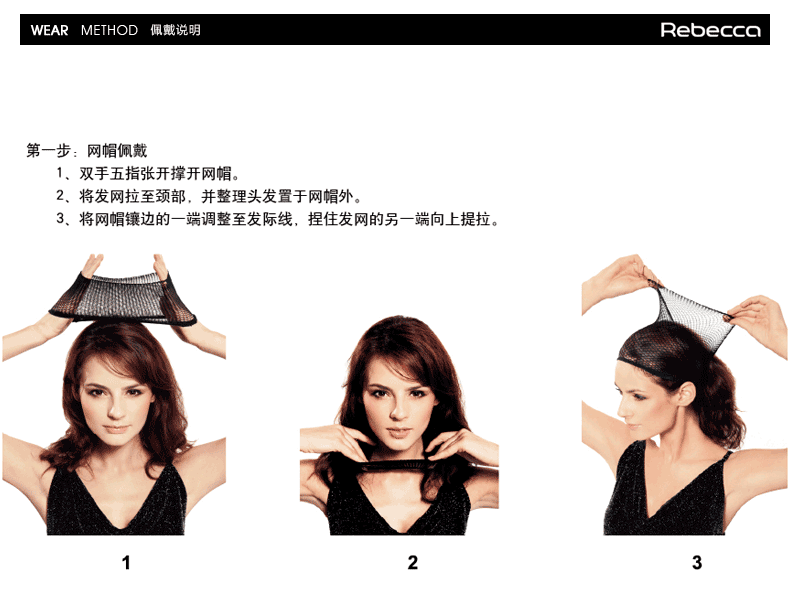 WEAR METHOD 佩戴说明

Rebecca

第一步：网帽佩戴

1、双手五指张开撑开网帽。

2、将发网拉至颈部，并整理头发置于网帽外。

3、将网帽镶边的一端调整至发际线，捏住发网的另一端向上提拉。

1

2

3