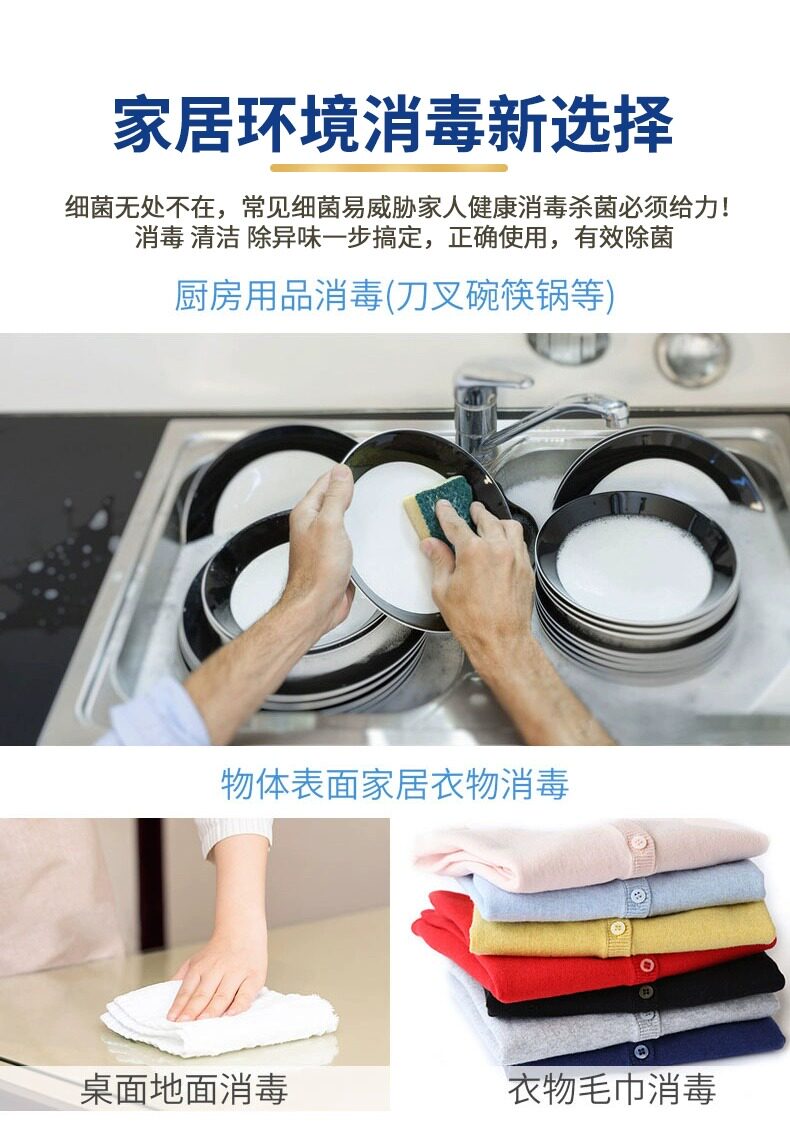 家居环境消毒新选择

细菌无处不在，常见细菌易威胁家人健康消毒杀菌必须给力！
消毒 清洁 除异味一步搞定，正确使用，有效除菌

厨房用品消毒(刀叉碗筷锅等)

物体表面家居衣物消毒

桌面地面消毒

衣物毛巾消毒