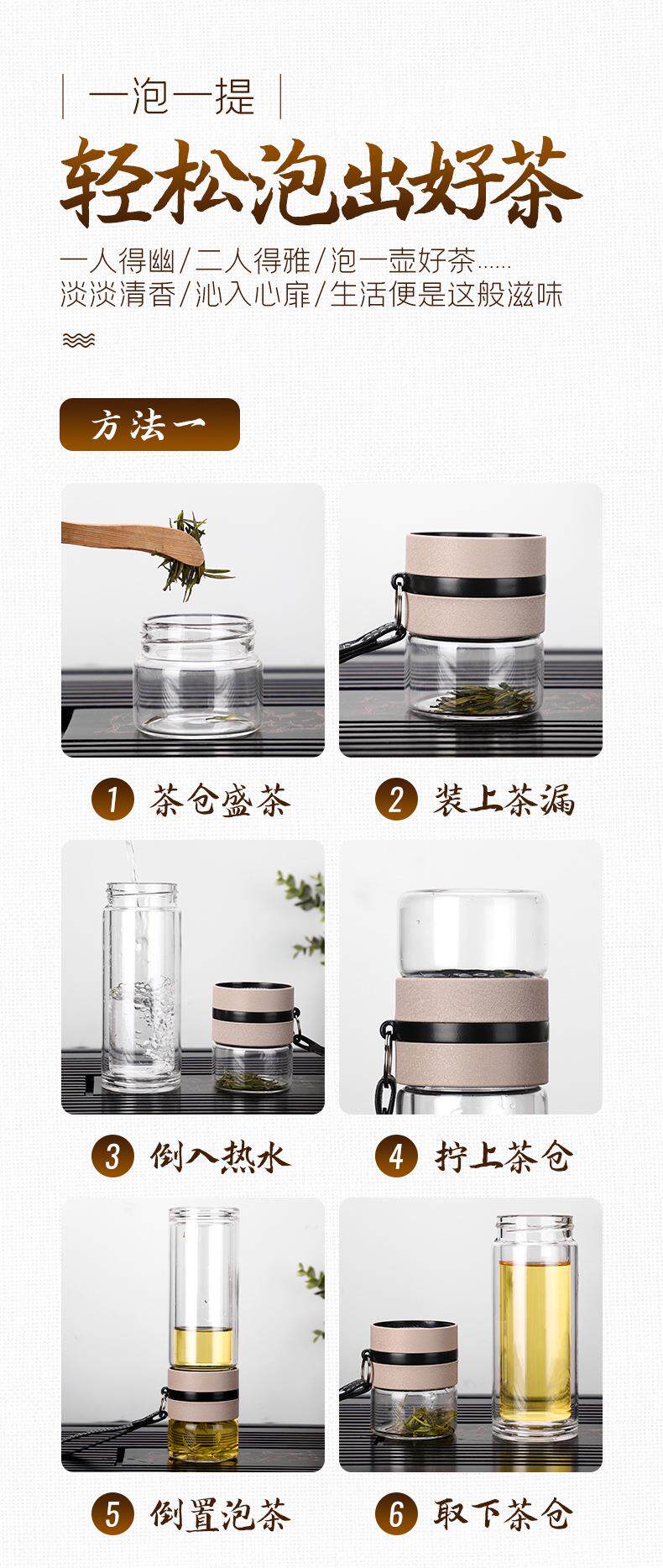 一泡一提

轻松泡出好茶

一人得幽/二人得雅/泡一壶好茶......
淡淡清香/沁入心扉/生活便是这般滋味

方法一

1 茶仓盛茶

2 装上茶漏

3 倒入热水

4 拧上茶仓

5 倒置泡茶

6 取下茶仓