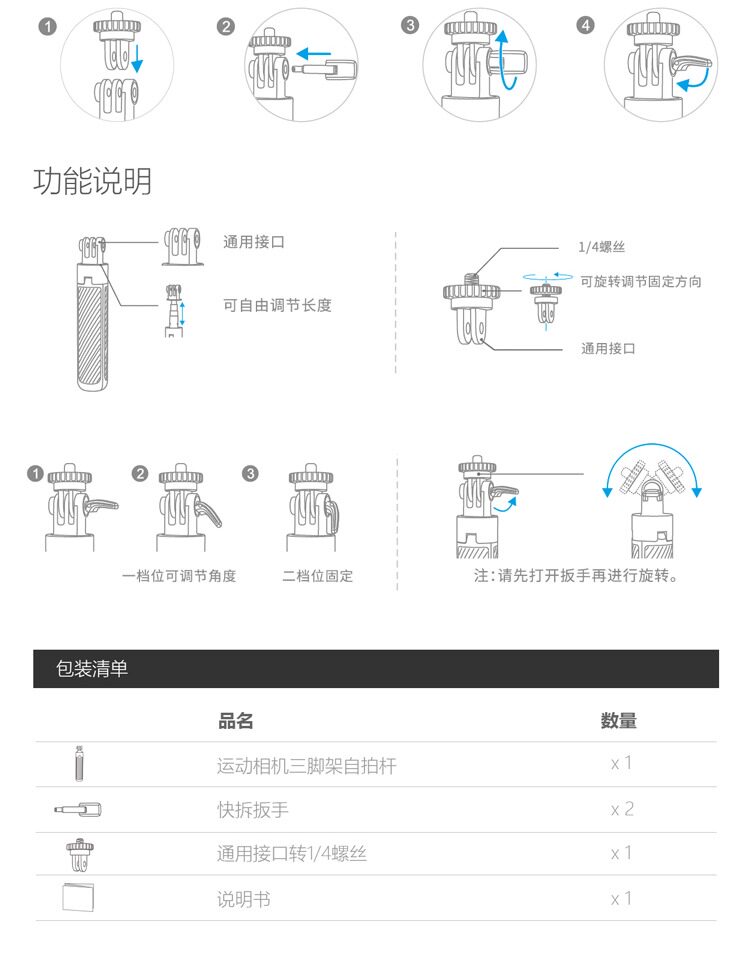 1 2 3 4

功能说明

通用接口

可自由调节长度

1/4螺丝

可旋转调节固定方向

通用接口

1 2 3

一档位可调节角度

二档位固定

注：请先打开扳手再进行旋转。

包装清单

| | 品名 | 数量 |
|---|---|---|
| | 运动相机三脚架自拍杆 | x 1 |
| | 快拆扳手 | x 2 |
| | 通用接口转1/4螺丝 | x 1 |
| | 说明书 | x 1 |