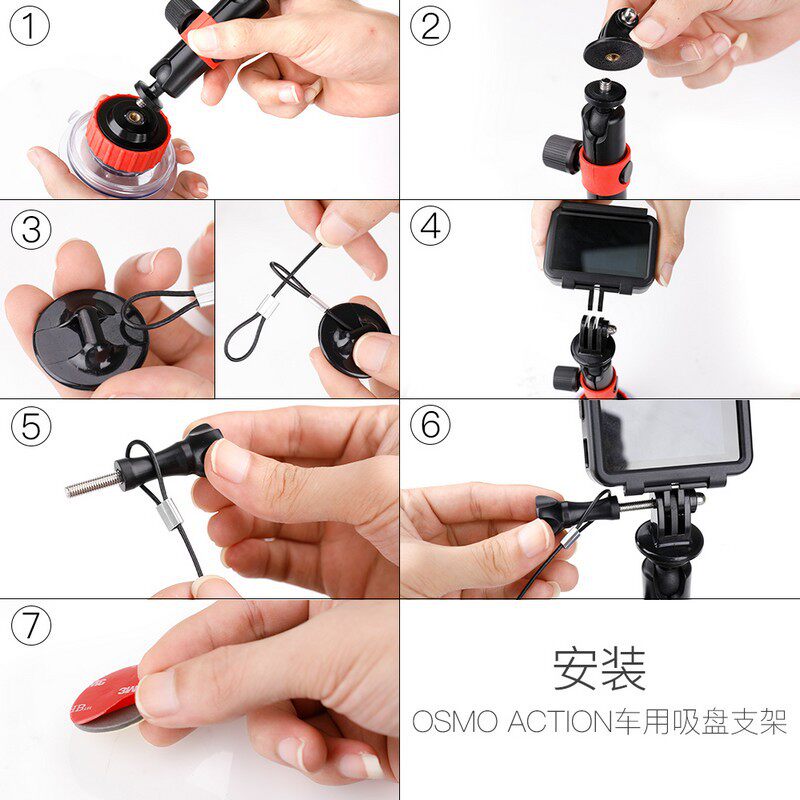 ①

②

③

④

⑤

⑥

⑦

3M

安装

OSMO ACTION车用吸盘支架