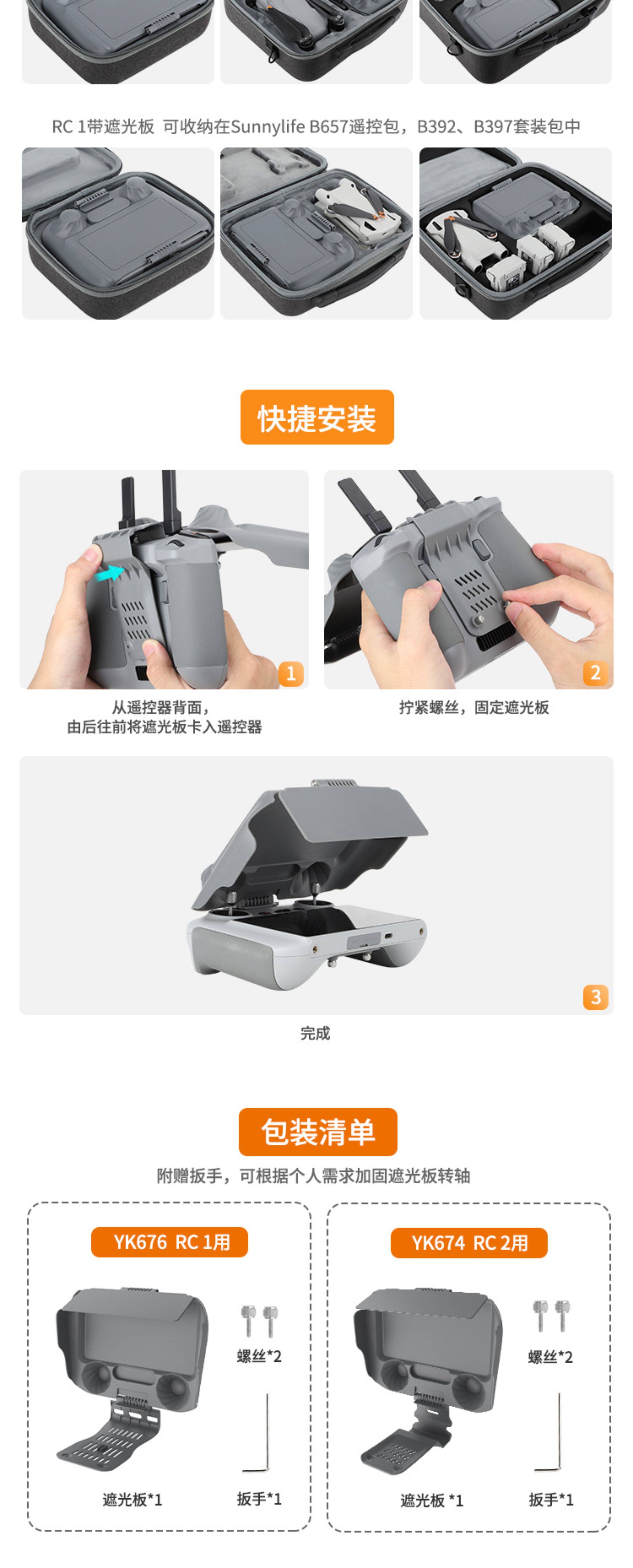 RC 1带遮光板 可收纳在Sunnylife B657遥控包，B392、B397套装包中

快捷安装

1

从遥控器背面，
由后往前将遮光板卡入遥控器

2

拧紧螺丝，固定遮光板

3

完成

包装清单

附赠扳手，可根据个人需求加固遮光板转轴

YK676 RC 1用

螺丝*2

遮光板*1

扳手*1

YK674 RC 2用

螺丝*2

遮光板 *1

扳手*1