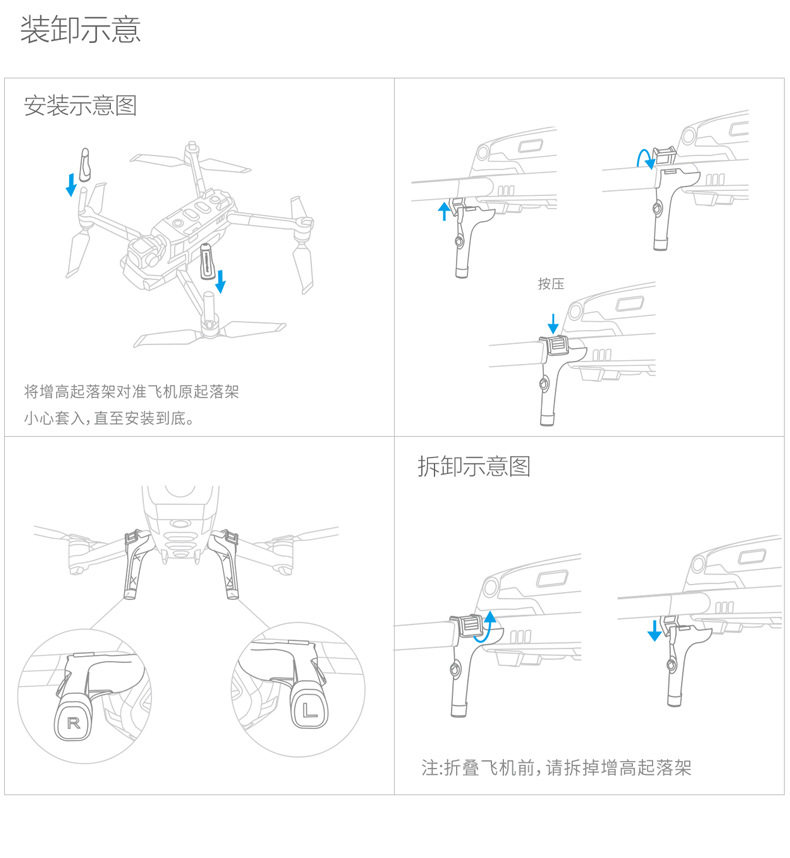 装卸示意

安装示意图

将增高起落架对准飞机原起落架
小心套入，直至安装到底。

按压

R

L

拆卸示意图

注:折叠飞机前，请拆掉增高起落架