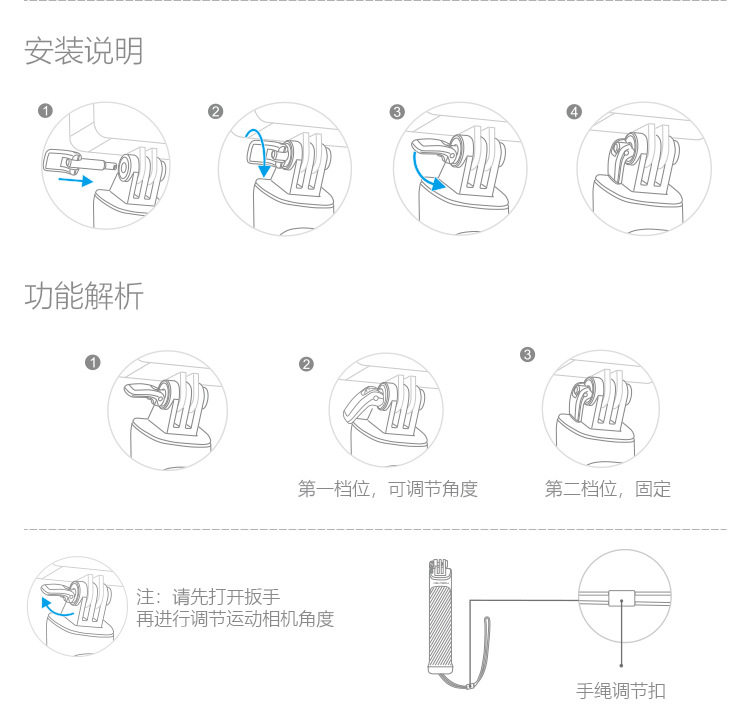 安装说明

1

2

3

4

功能解析

1

2

3

第一档位，可调节角度

第二档位，固定

注：请先打开扳手
再进行调节运动相机角度

手绳调节扣