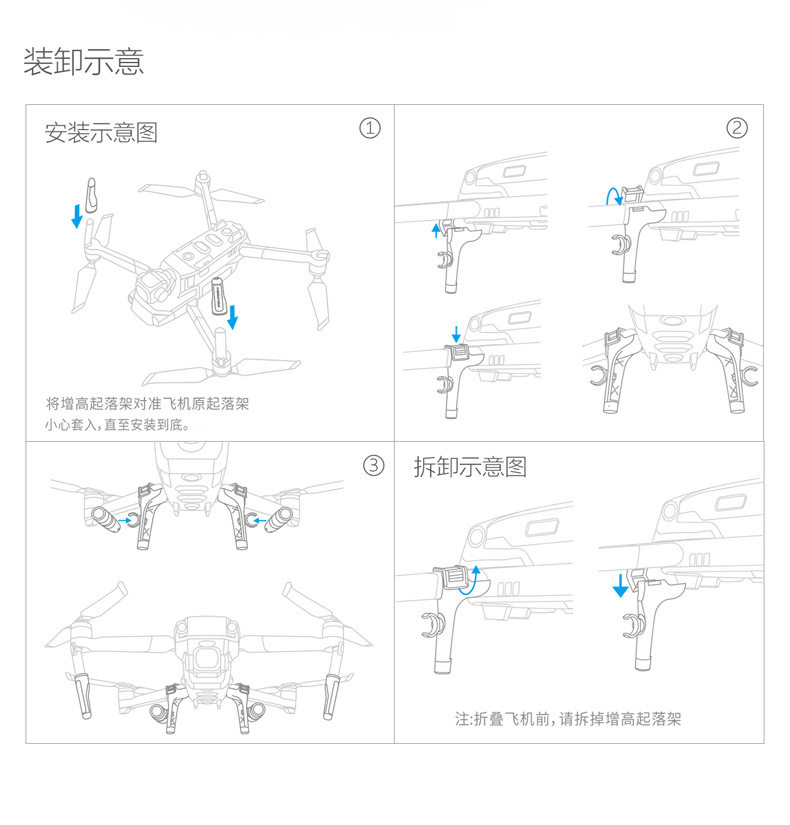 装卸示意

安装示意图

①

将增高起落架对准飞机原起落架
小心套入，直至安装到底。

②

③

拆卸示意图

注:折叠飞机前，请拆掉增高起落架