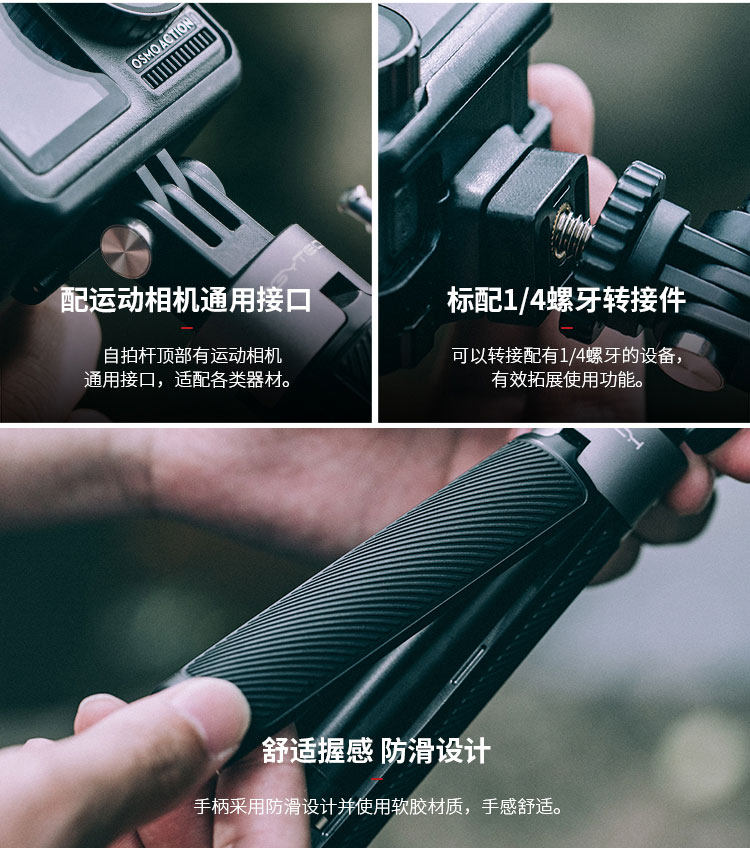 OSMO ACTION

PGYTECH

配运动相机通用接口

自拍杆顶部有运动相机通用接口，适配各类器材。

标配1/4螺牙转接件

可以转接配有1/4螺牙的设备，有效拓展使用功能。

舒适握感 防滑设计

手柄采用防滑设计并使用软胶材质，手感舒适。