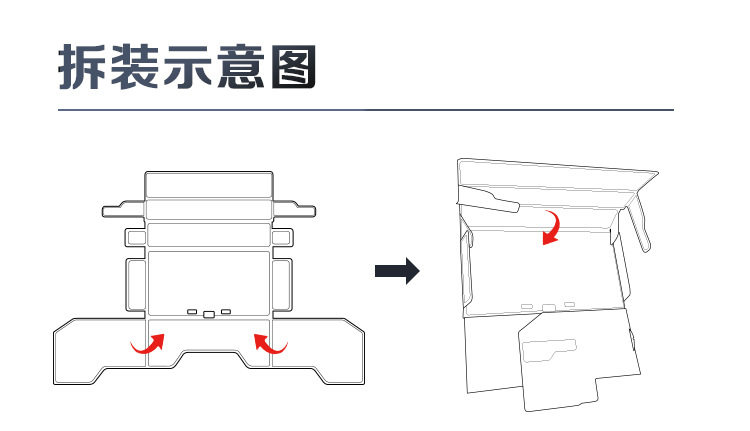 拆装示意图