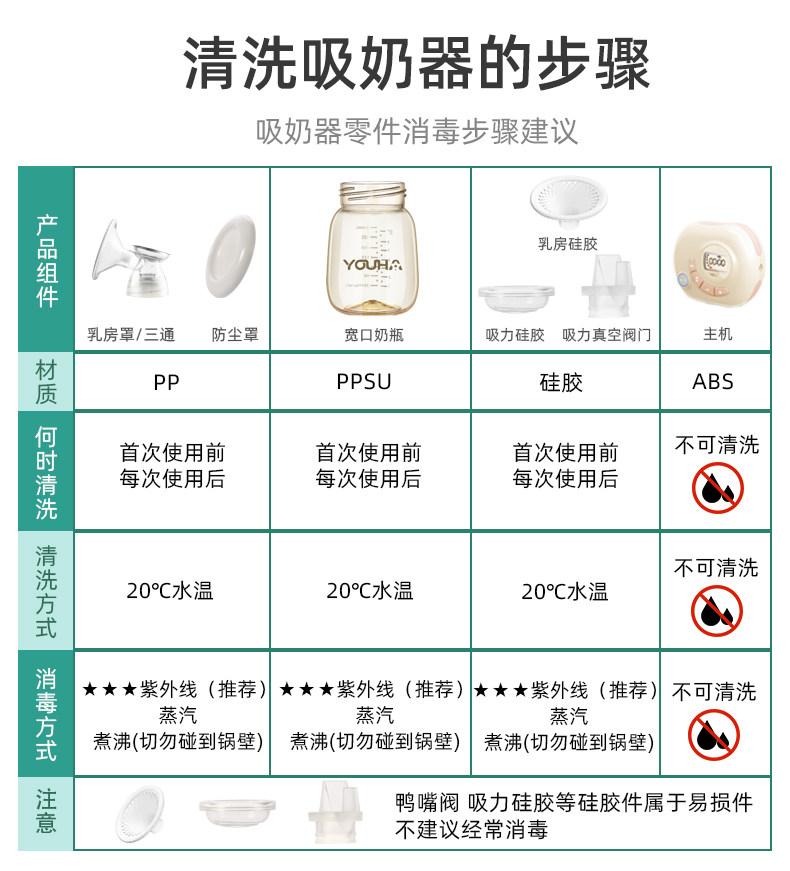 清洗吸奶器的步骤

吸奶器零件消毒步骤建议

| 产品组件 | 乳房罩/三通 防尘罩 | YOUHA 宽口奶瓶 | 乳房硅胶 吸力硅胶 吸力真空阀门 | 主机 |
|---|---|---|---|---|
| 材质 | PP | PPSU | 硅胶 | ABS |
| 何时清洗 | 首次使用前 每次使用后 | 首次使用前 每次使用后 | 首次使用前 每次使用后 | 不可清洗 |
| 清洗方式 | 20℃水温 | 20℃水温 | 20℃水温 | 不可清洗 |
| 消毒方式 | ★★★紫外线（推荐） 蒸汽 煮沸(切勿碰到锅壁) | ★★★紫外线（推荐） 蒸汽 煮沸(切勿碰到锅壁) | ★★★紫外线（推荐） 蒸汽 煮沸(切勿碰到锅壁) | 不可清洗 |
| 注意 | 鸭嘴阀 吸力硅胶等硅胶件属于易损件 不建议经常消毒 | | | |