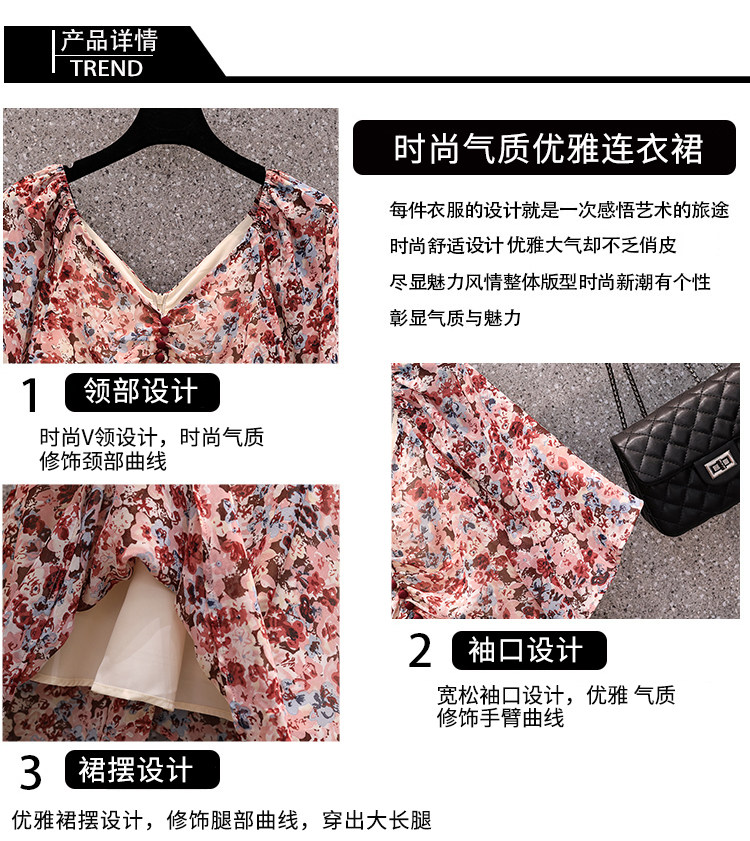 产品详情
TREND

时尚气质优雅连衣裙

每件衣服的设计就是一次感悟艺术的旅途
时尚舒适设计 优雅大气却不乏俏皮
尽显魅力风情整体版型时尚新潮有个性
彰显气质与魅力

1 领部设计

时尚V领设计，时尚气质
修饰颈部曲线

2 袖口设计

宽松袖口设计，优雅 气质
修饰手臂曲线

3 裙摆设计

优雅裙摆设计，修饰腿部曲线，穿出大长腿