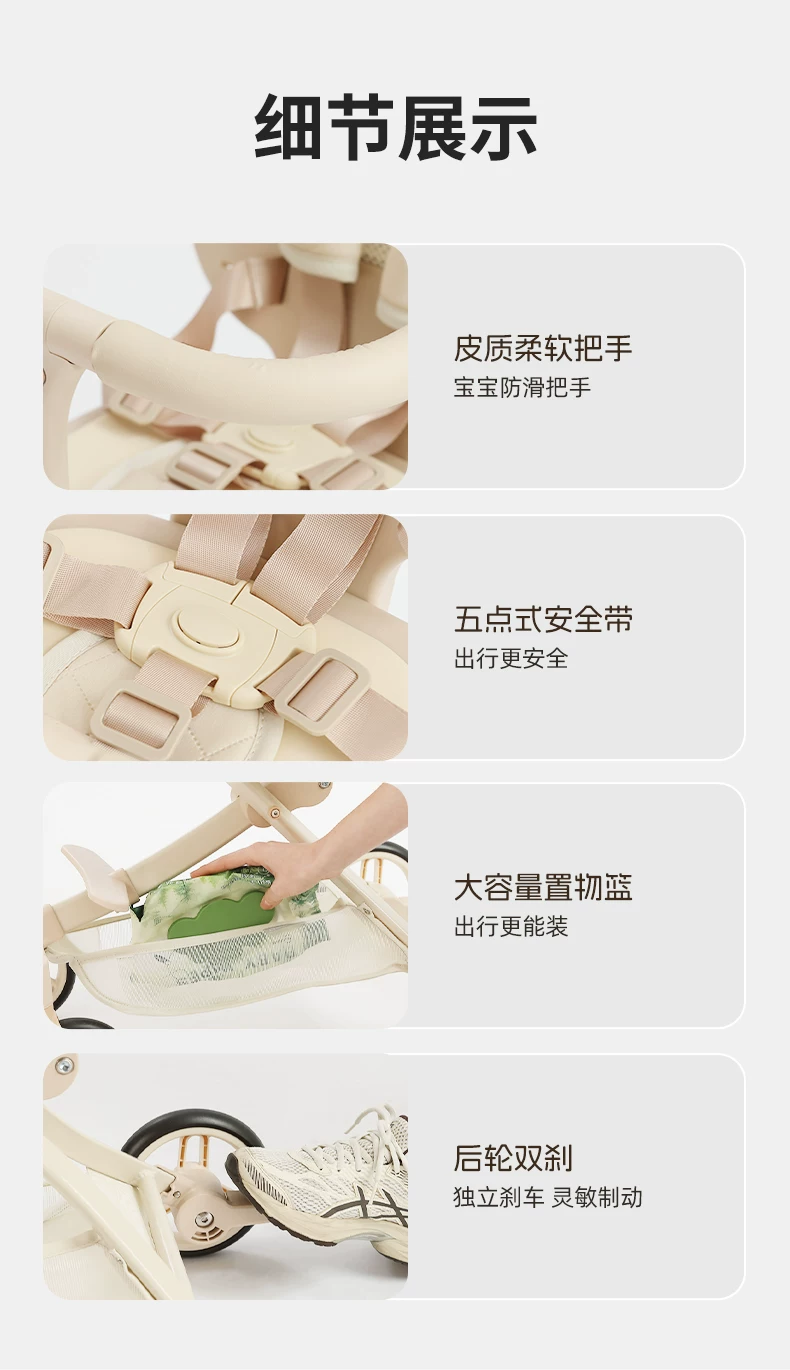 细节展示

皮质柔软把手
宝宝防滑把手

五点式安全带
出行更安全

大容量置物篮
出行更能装

后轮双刹
独立刹车 灵敏制动