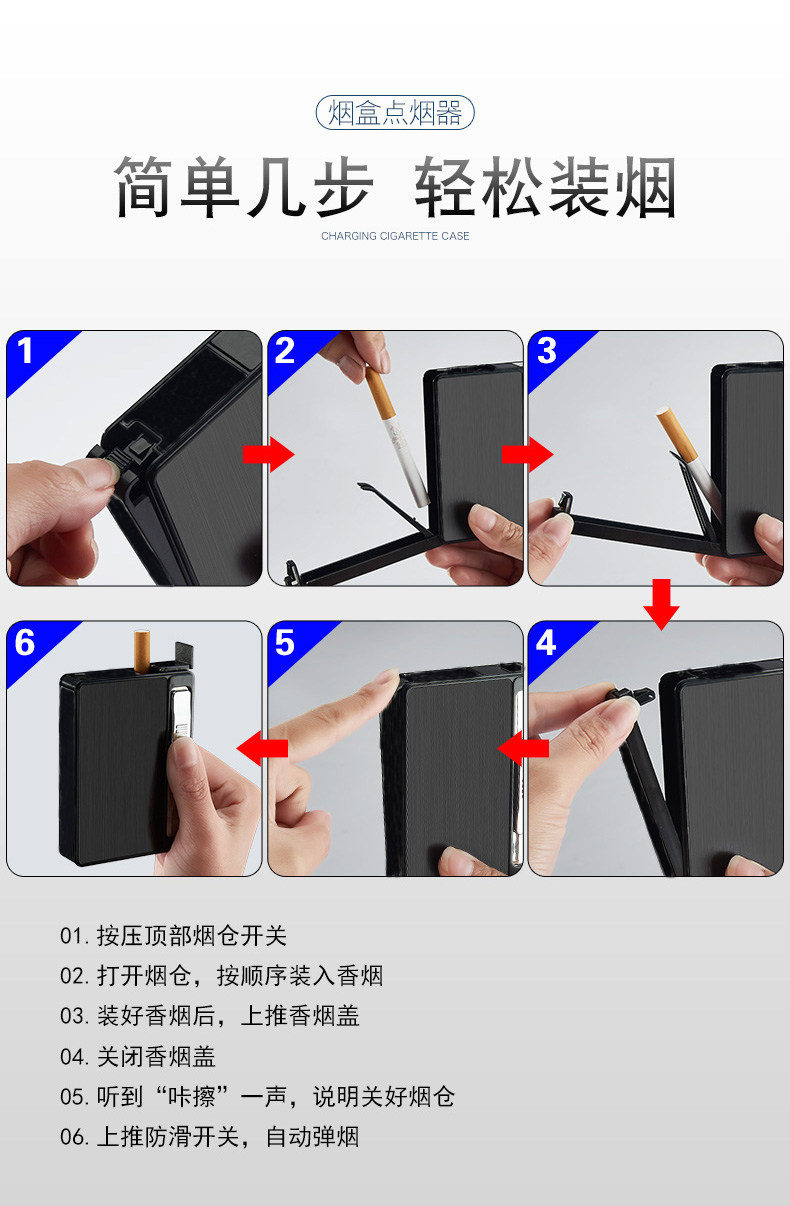 烟盒点烟器

简单几步 轻松装烟

CHARGING CIGARETTE CASE

1

2

3

6

5

4

01. 按压顶部烟仓开关

02. 打开烟仓，按顺序装入香烟

03. 装好香烟后，上推香烟盖

04. 关闭香烟盖

05. 听到“咔擦”一声，说明关好烟仓

06. 上推防滑开关，自动弹烟