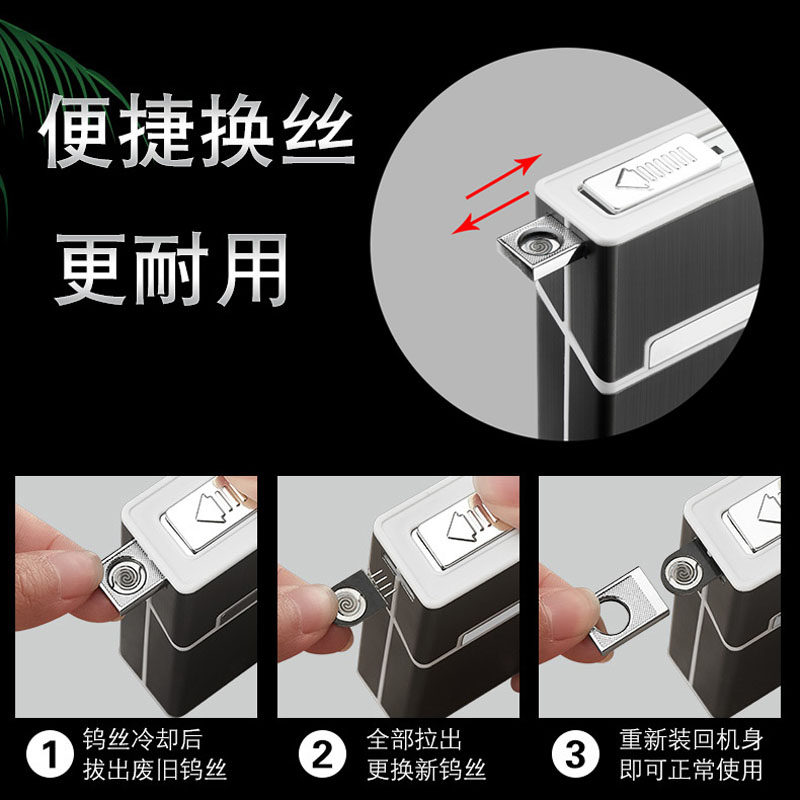 便捷换丝

更耐用

1 钨丝冷却后 拔出废旧钨丝

2 全部拉出 更换新钨丝

3 重新装回机身 即可正常使用