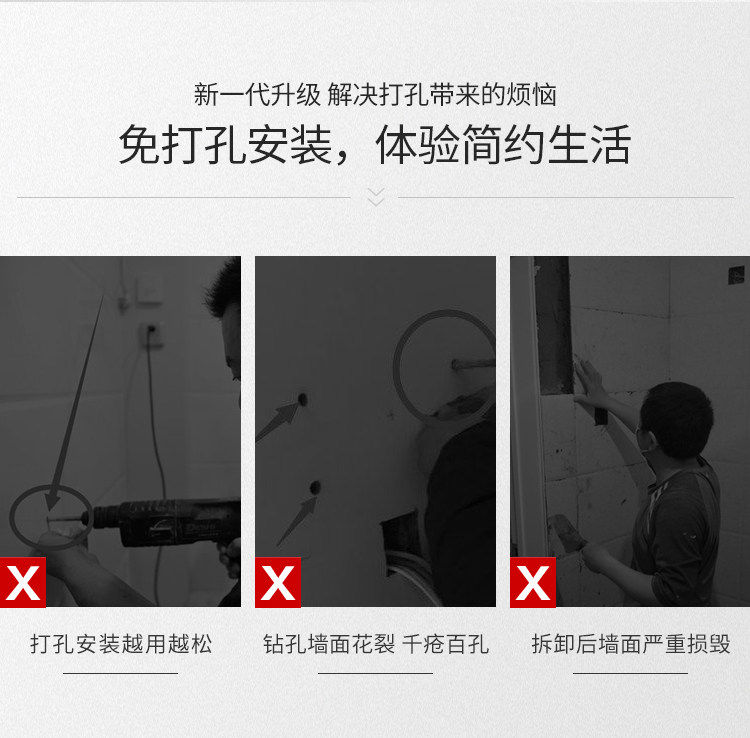 新一代升级 解决打孔带来的烦恼
免打孔安装，体验简约生活

X
打孔安装越用越松

X
钻孔墙面花裂 千疮百孔

X
拆卸后墙面严重损毁