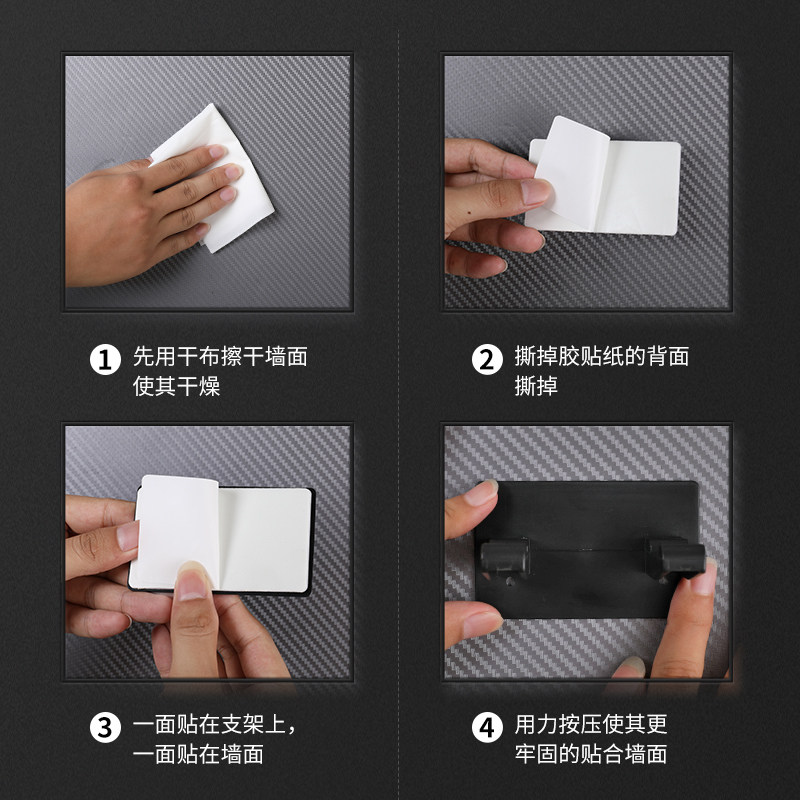 1 先用干布擦干墙面
使其干燥

2 撕掉胶贴纸的背面
撕掉

3 一面贴在支架上，
一面贴在墙面

4 用力按压使其更
牢固的贴合墙面