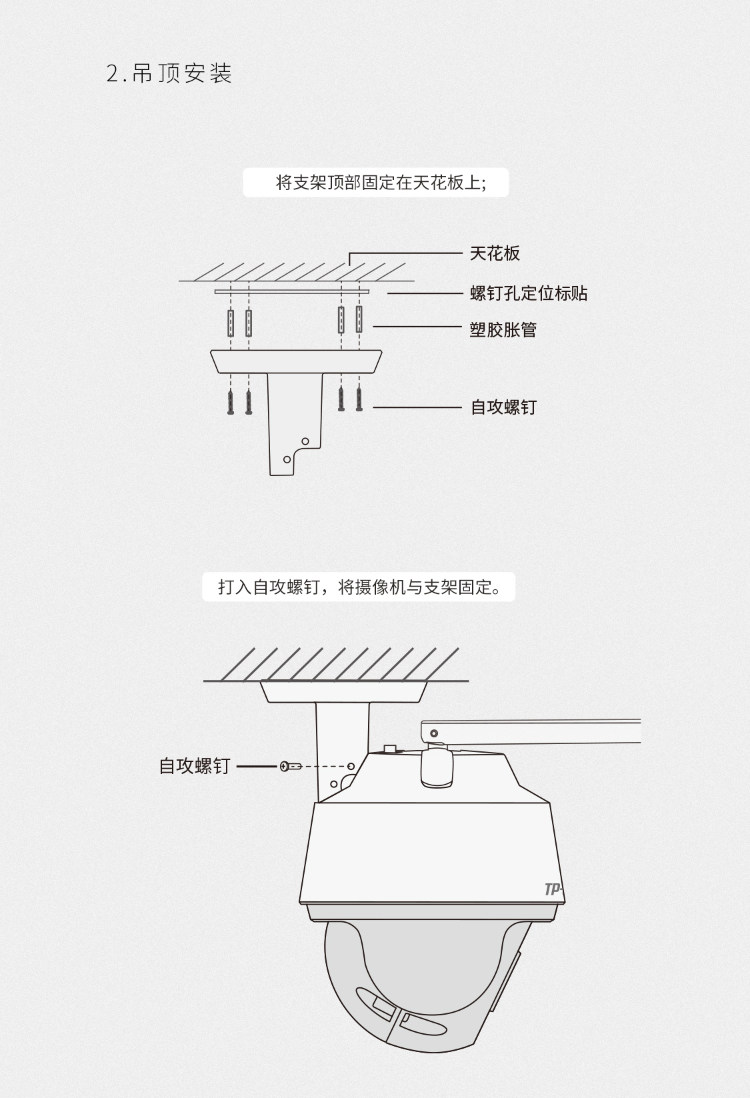 2.吊顶安装

将支架顶部固定在天花板上;

天花板

螺钉孔定位标贴

塑胶胀管

自攻螺钉

打入自攻螺钉，将摄像机与支架固定。

自攻螺钉

TP-