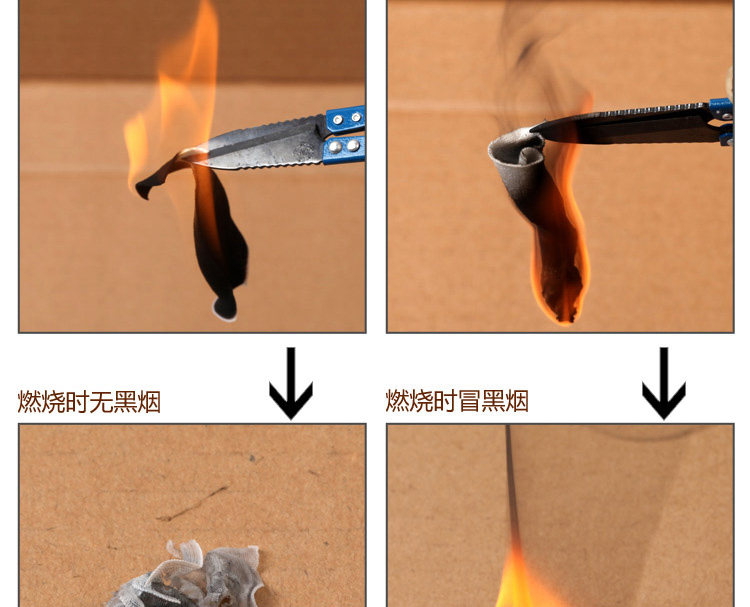 燃烧时无黑烟

燃烧时冒黑烟