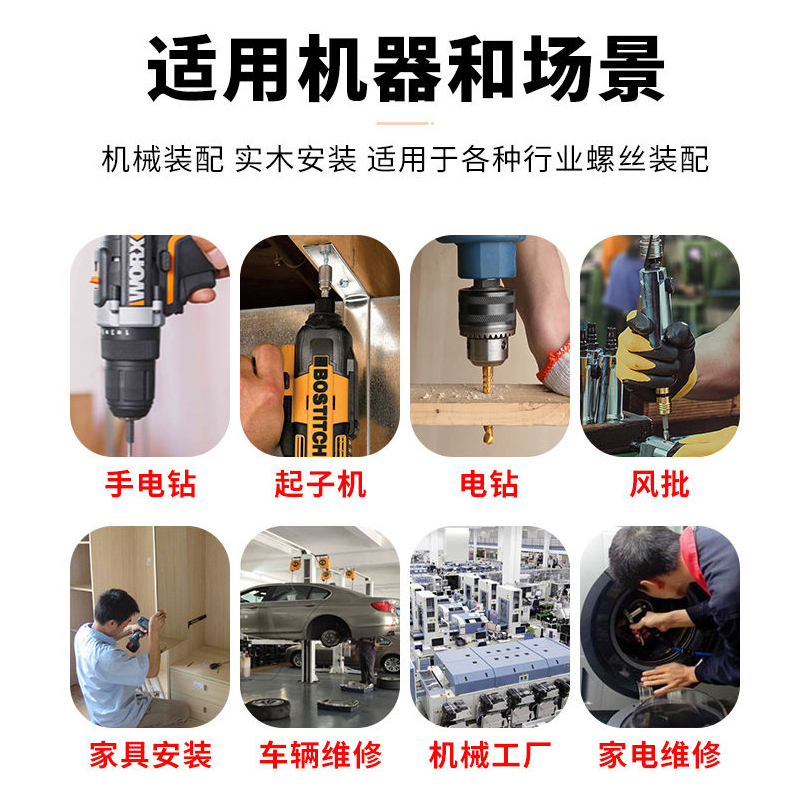 适用机器和场景

机械装配 实木安装 适用于各种行业螺丝装配

WORX

BOSTITCH

手电钻

起子机

电钻

风批

家具安装

车辆维修

机械工厂

家电维修