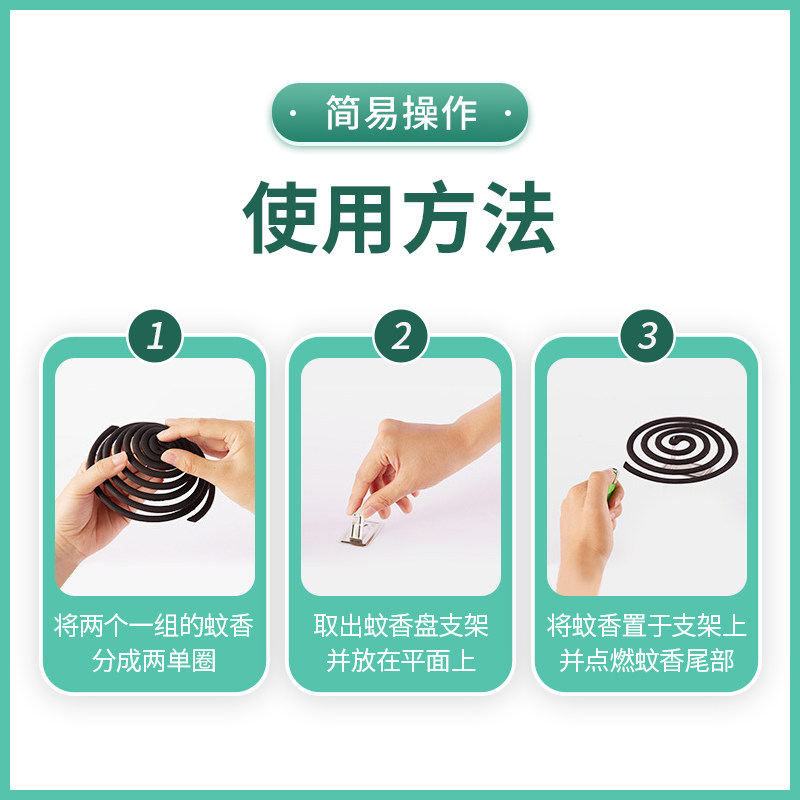 · 简易操作 ·

使用方法

1

将两个一组的蚊香分成两单圈

2

取出蚊香盘支架并放在平面上

3

将蚊香置于支架上并点燃蚊香尾部