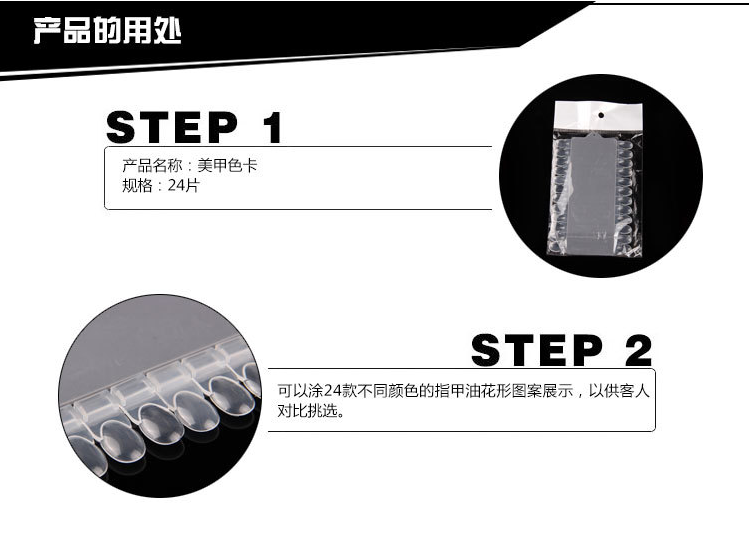 产品的用处

STEP 1

产品名称：美甲色卡
规格：24片

STEP 2

可以涂24款不同颜色的指甲油花形图案展示，以供客人对比挑选。