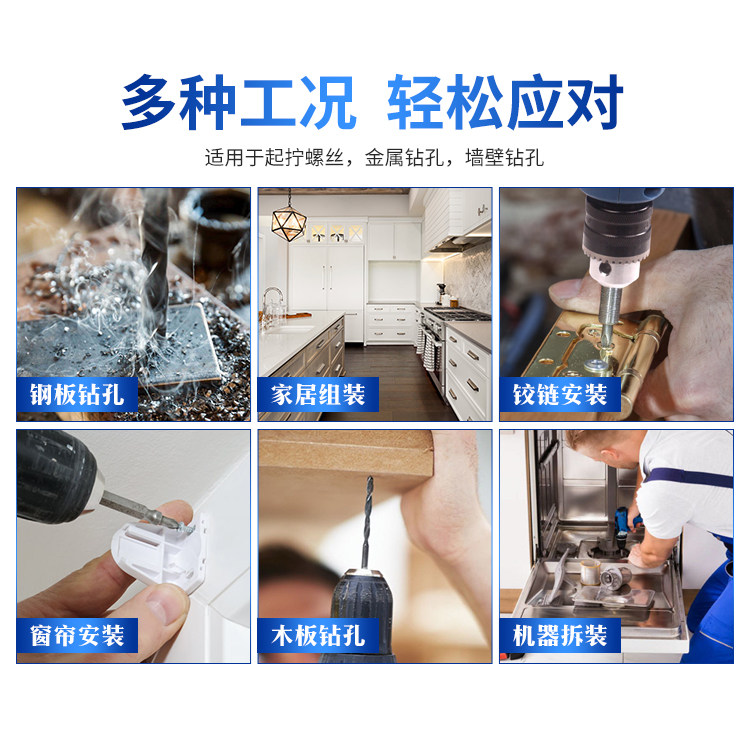 多种工况 轻松应对

适用于起拧螺丝，金属钻孔，墙壁钻孔

钢板钻孔

家居组装

铰链安装

窗帘安装

木板钻孔

机器拆装