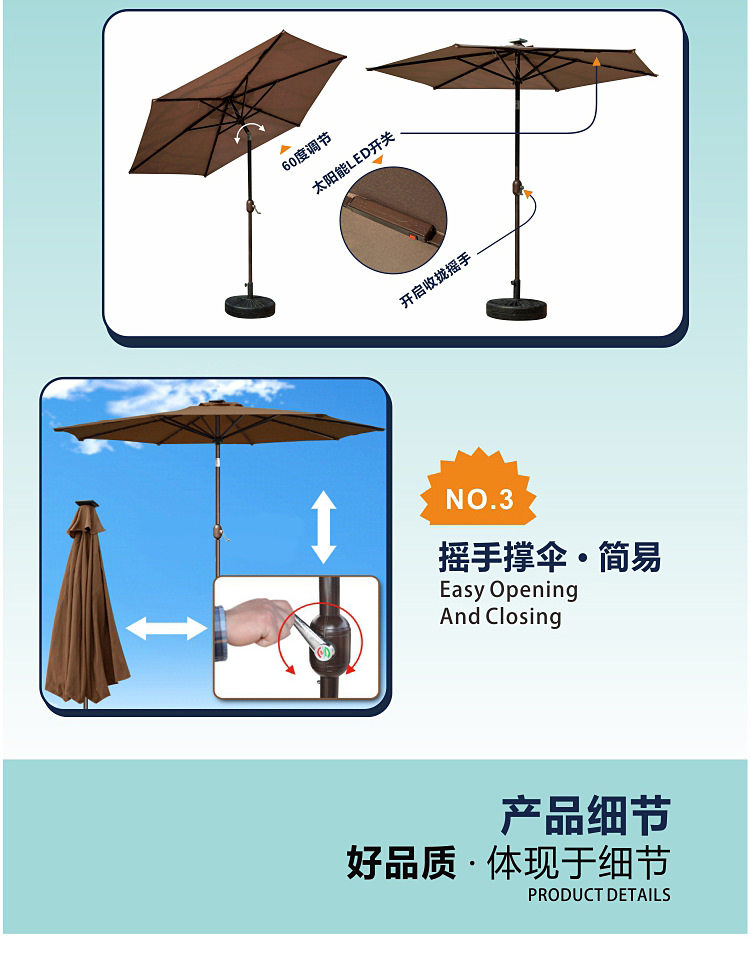 60度调节

太阳能LED开关

开启收拢摇手

NO.3

摇手撑伞 · 简易

Easy Opening And Closing

产品细节

好品质 · 体现于细节

PRODUCT DETAILS