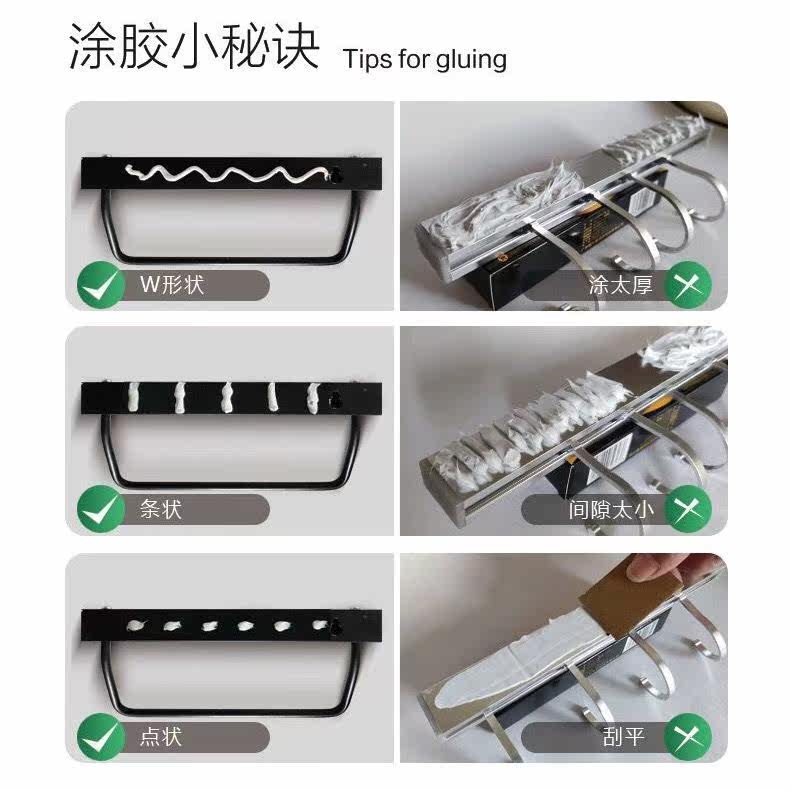 涂胶小秘诀 Tips for gluing

W形状

涂太厚

条状

间隙太小

点状

刮平