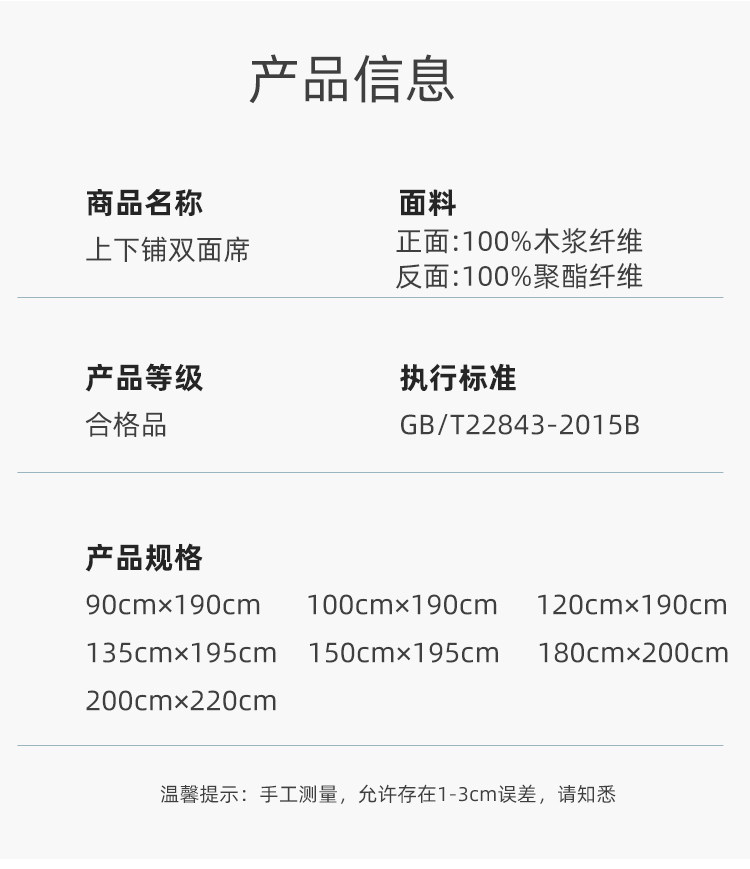 产品信息

商品名称
上下铺双面席

面料
正面:100%木浆纤维
反面:100%聚酯纤维

产品等级
合格品

执行标准
GB/T22843-2015B

产品规格
90cm×190cm 100cm×190cm 120cm×190cm
135cm×195cm 150cm×195cm 180cm×200cm
200cm×220cm

温馨提示：手工测量，允许存在1-3cm误差，请知悉