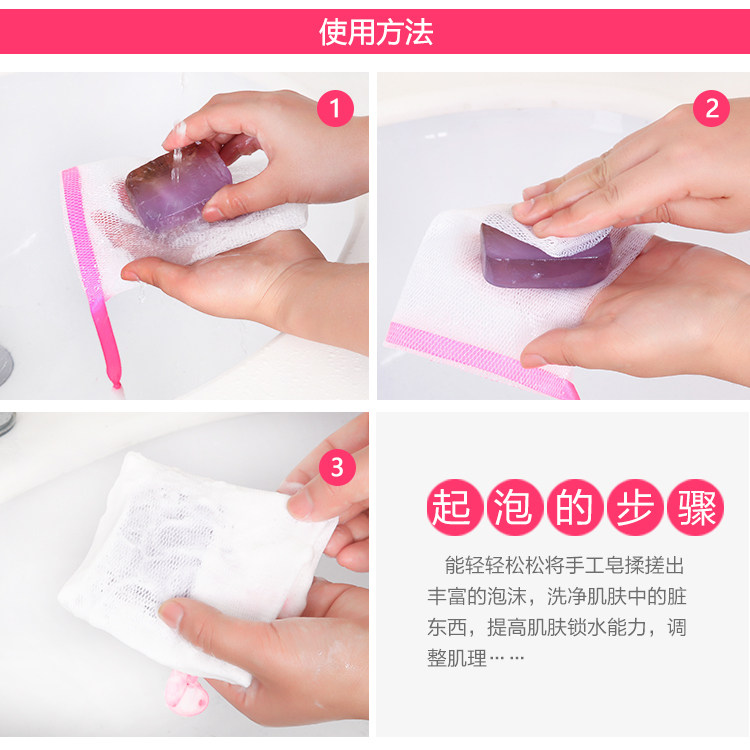 使用方法

1

2

3

起泡的步骤

能轻轻松松将手工皂揉搓出丰富的泡沫，洗净肌肤中的脏东西，提高肌肤锁水能力，调整肌理……