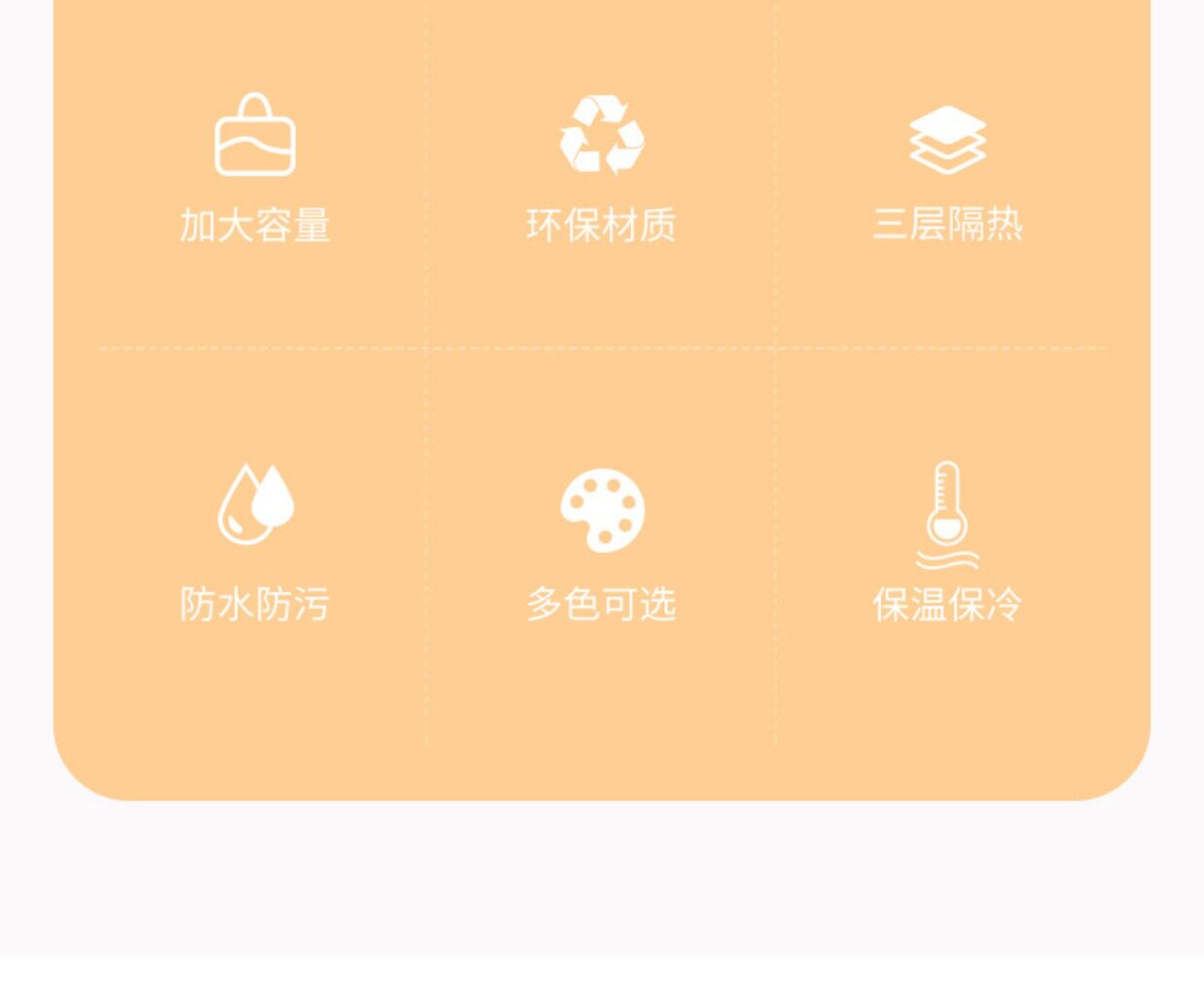 加大容量

环保材质

三层隔热

防水防污

多色可选

保温保冷