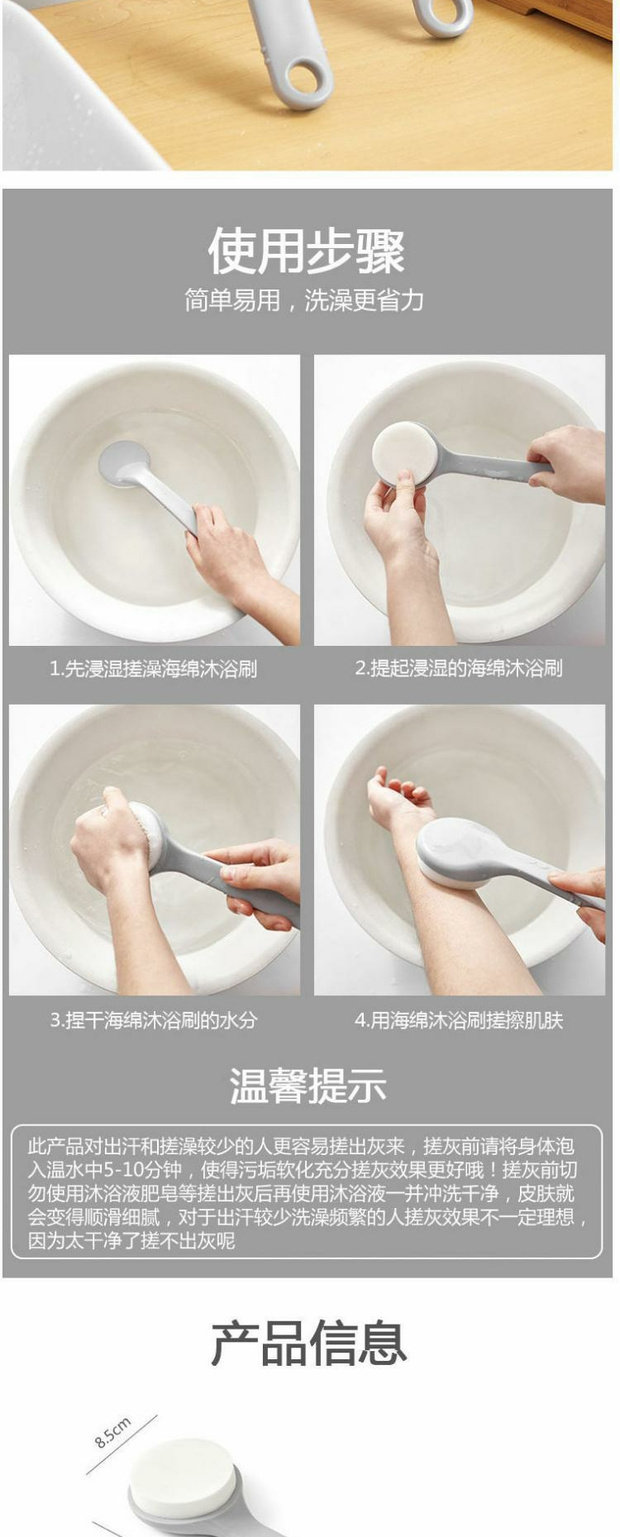 使用步骤

简单易用，洗澡更省力

1.先浸湿搓澡海绵沐浴刷

2.提起浸湿的海绵沐浴刷

3.捏干海绵沐浴刷的水分

4.用海绵沐浴刷搓擦肌肤

温馨提示

此产品对出汗和搓澡较少的人更容易搓出灰来，搓灰前请将身体泡入温水中5-10分钟，使得污垢软化充分搓灰效果更好哦！搓灰前切勿使用沐浴液肥皂等搓出灰后再使用沐浴液一并冲洗干净，皮肤就会变得顺滑细腻，对于出汗较少洗澡频繁的人搓灰效果不一定理想，因为太干净了搓不出灰呢

产品信息

8.5cm