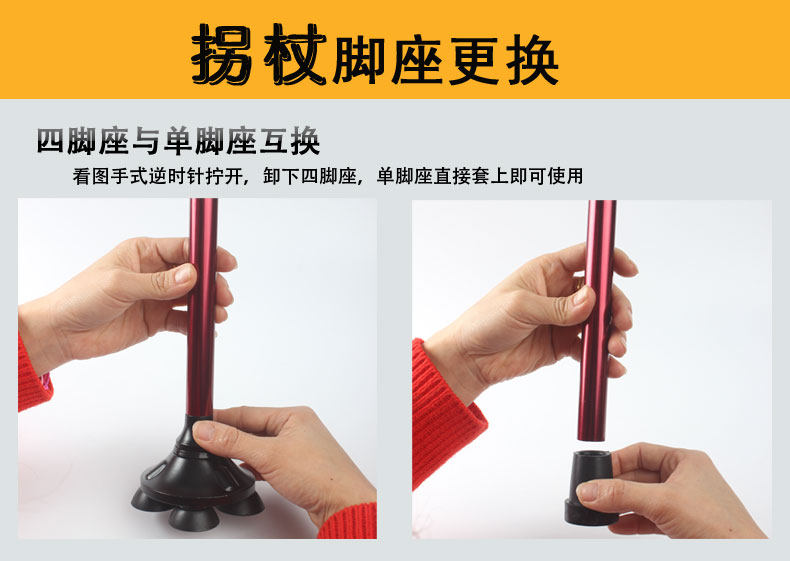 拐杖脚座更换

四脚座与单脚座互换

看图手式逆时针拧开，卸下四脚座，单脚座直接套上即可使用