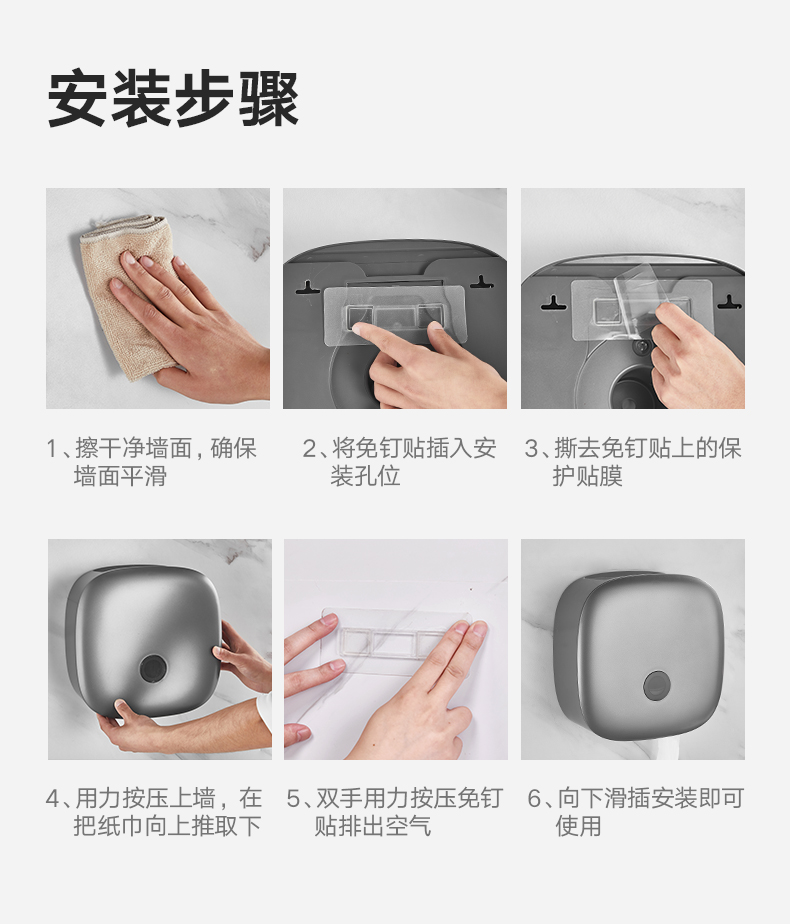 安装步骤

1、擦干净墙面，确保墙面平滑

2、将免钉贴插入安装孔位

3、撕去免钉贴上的保护贴膜

4、用力按压上墙，在把纸巾向上推取下

5、双手用力按压免钉贴排出空气

6、向下滑插安装即可使用