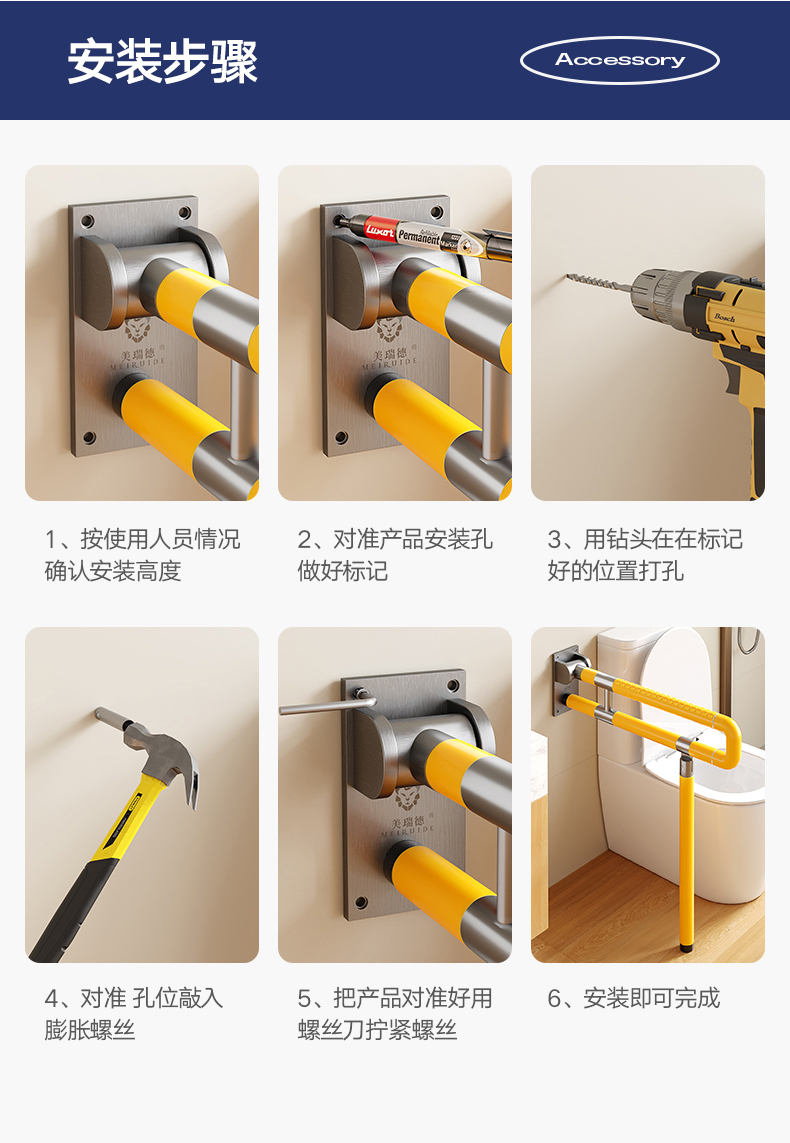 安装步骤

Accessory

美瑞德
MEIRUIDE

Luxor Permanent

美瑞德
MEIRUIDE

Bosch

1、按使用人员情况确认安装高度

2、对准产品安装孔做好标记

3、用钻头在在标记好的位置打孔

美瑞德
MEIRUIDE

4、对准 孔位敲入膨胀螺丝

5、把产品对准好用螺丝刀拧紧螺丝

6、安装即可完成