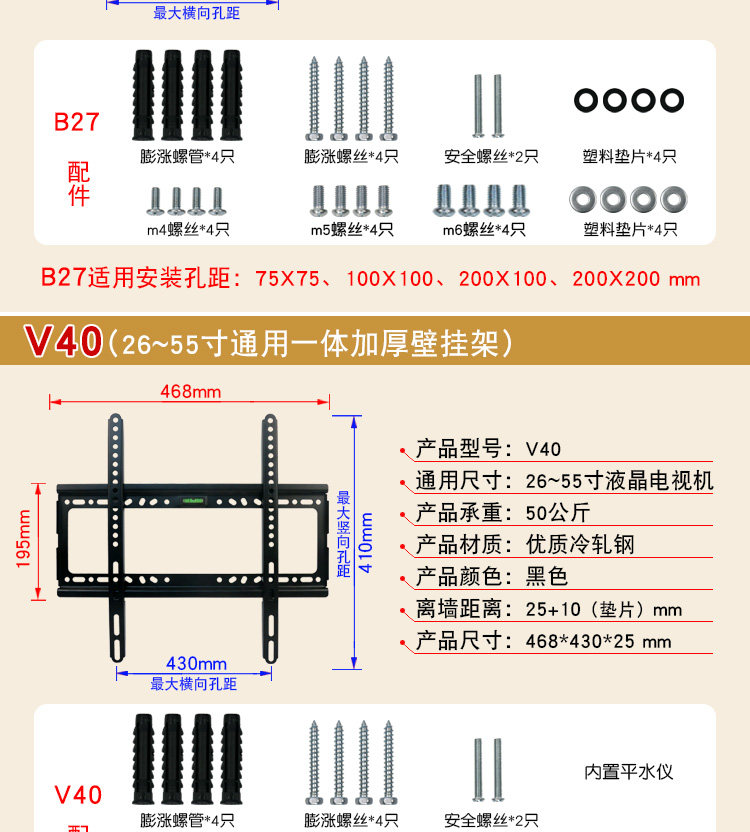 最大横向孔距

B27
配件

膨涨螺管*4只
膨涨螺丝*4只
安全螺丝*2只
塑料垫片*4只
m4螺丝*4只
m5螺丝*4只
m6螺丝*4只
塑料垫片*4只

B27适用安装孔距：75X75、100X100、200X100、200X200 mm

V40（26~55寸通用一体加厚壁挂架）

468mm
195mm
最大竖向孔距
410mm
430mm
最大横向孔距

产品型号：V40
通用尺寸：26~55寸液晶电视机
产品承重：50公斤
产品材质：优质冷轧钢
产品颜色：黑色
离墙距离：25+10（垫片）mm
产品尺寸：468*430*25 mm

V40
配

膨涨螺管*4只
膨涨螺丝*4只
安全螺丝*2只
内置平水仪